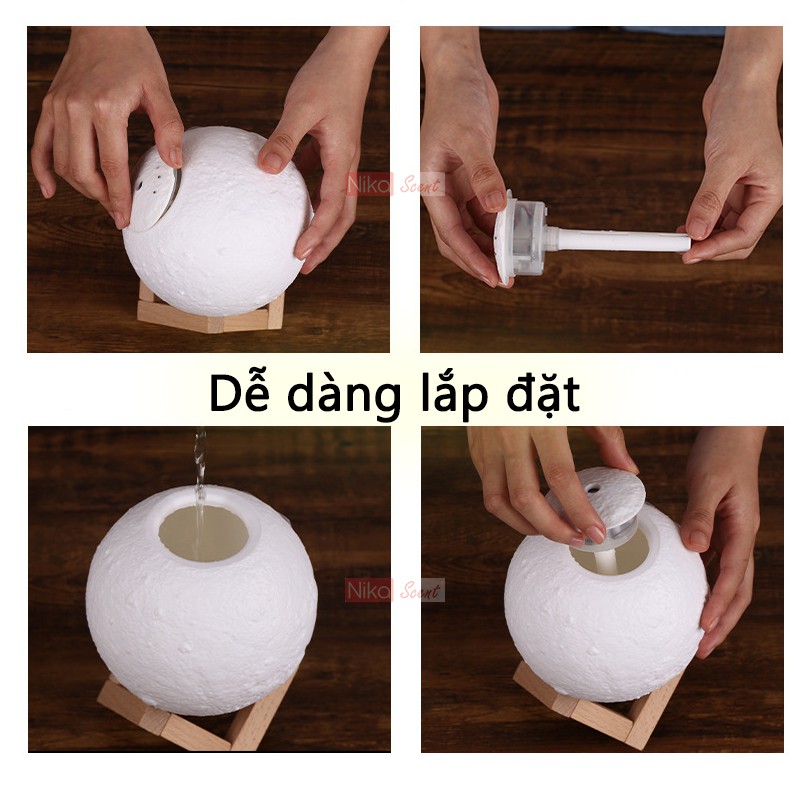 Niko Scent

Dễ dàng lắp đặt

Niko Scent