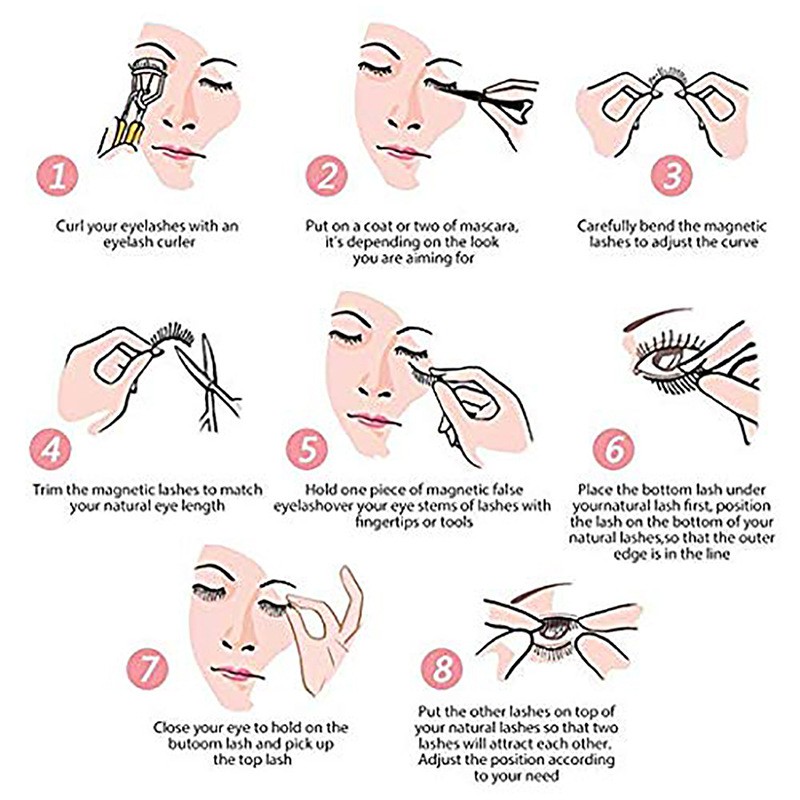 1

Curl your eyelashes with an eyelash curler

2

Put on a coat or two of mascara, it's depending on the look you are aiming for

3

Carefully bend the magnetic lashes to adjust the curve

4

Trim the magnetic lashes to match your natural eye length

5

Hold one piece of magnetic false eyelashover your eye stems of lashes with fingertips or tools

6

Place the bottom lash under yournatural lash first, position the lash on the bottom of your natural lashes,so that the outer edge is in the line

7

Close your eye to hold on the butoom lash and pick up the top lash

8

Put the other lashes on top of your natural lashes so that two lashes will attract each other. Adjust the position according to your need