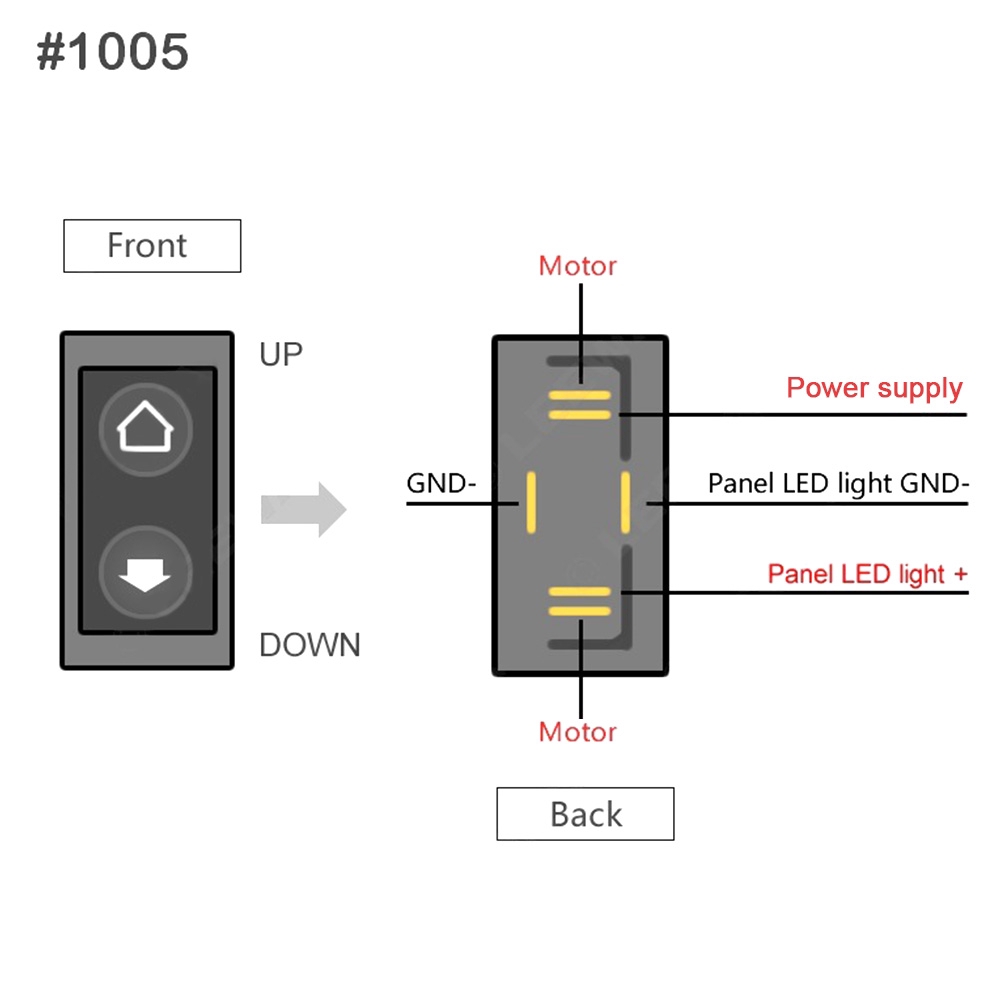 #1005

Front

UP

DOWN

Motor

Power supply

GND-

Panel LED light GND-

Panel LED light +

Motor

Back