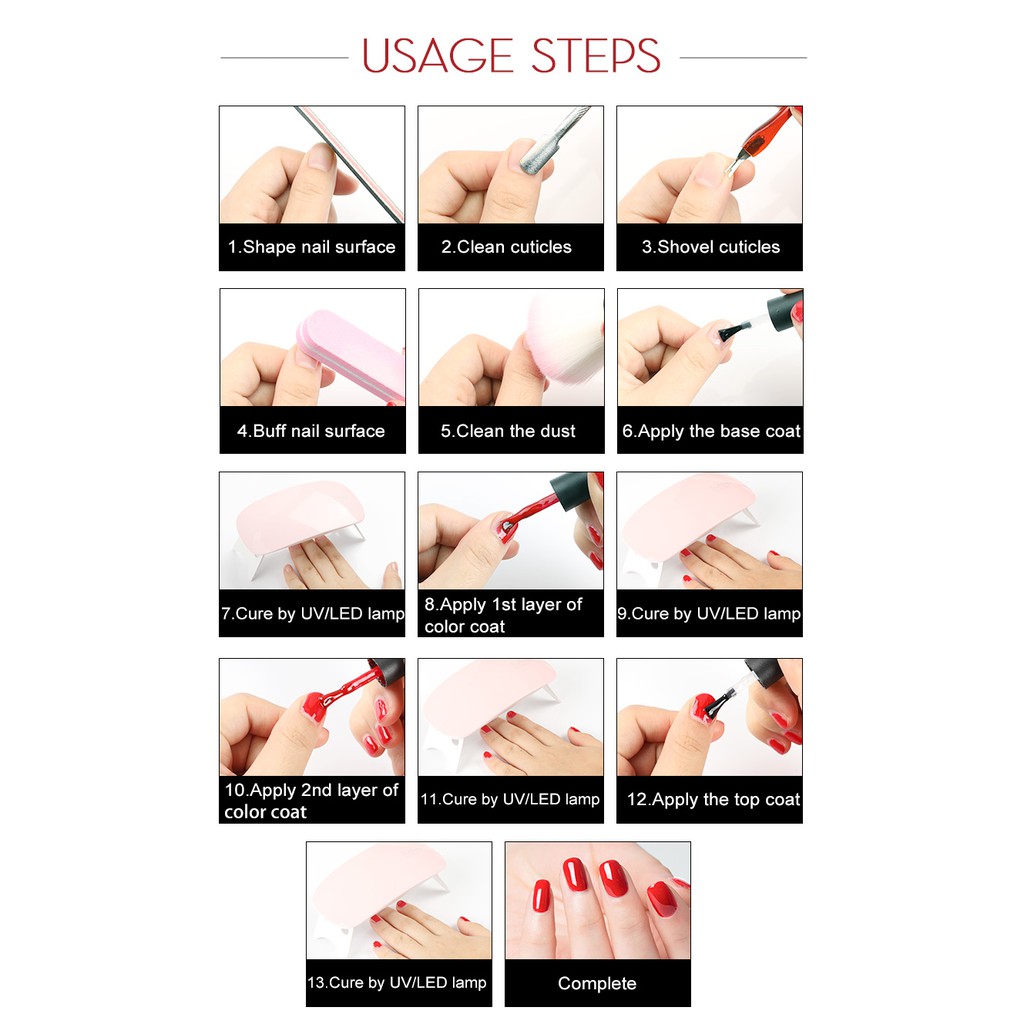 USAGE STEPS

1.Shape nail surface

2.Clean cuticles

3.Shovel cuticles

4.Buff nail surface

5.Clean the dust

6.Apply the base coat

7.Cure by UV/LED lamp

8.Apply 1st layer of color coat

9.Cure by UV/LED lamp

10.Apply 2nd layer of color coat

11.Cure by UV/LED lamp

12.Apply the top coat

13.Cure by UV/LED lamp

Complete