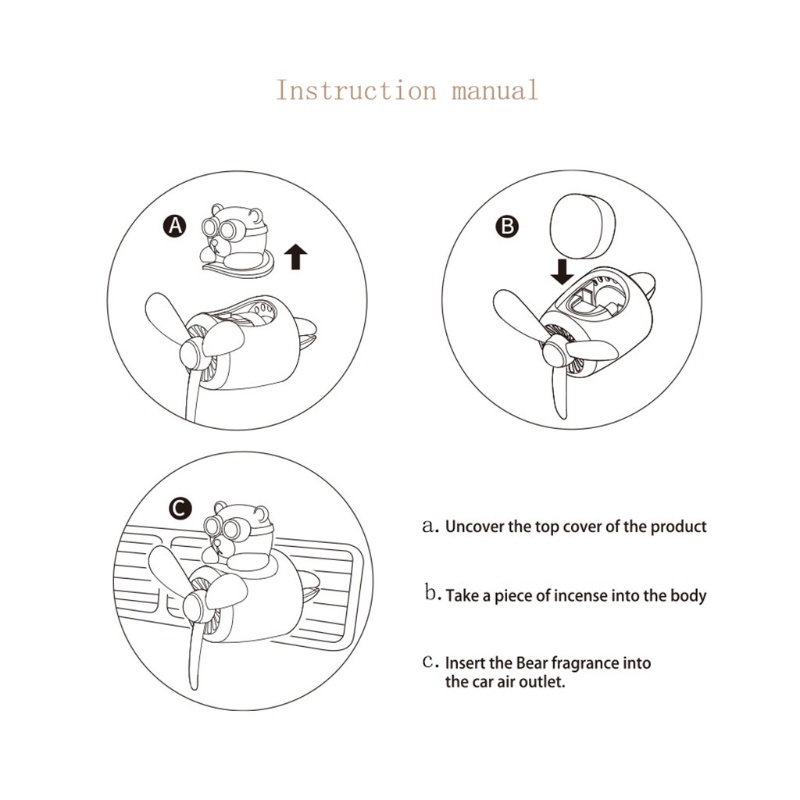 Instruction manual

A

B

C

a. Uncover the top cover of the product

b. Take a piece of incense into the body

c. Insert the Bear fragrance into the car air outlet.