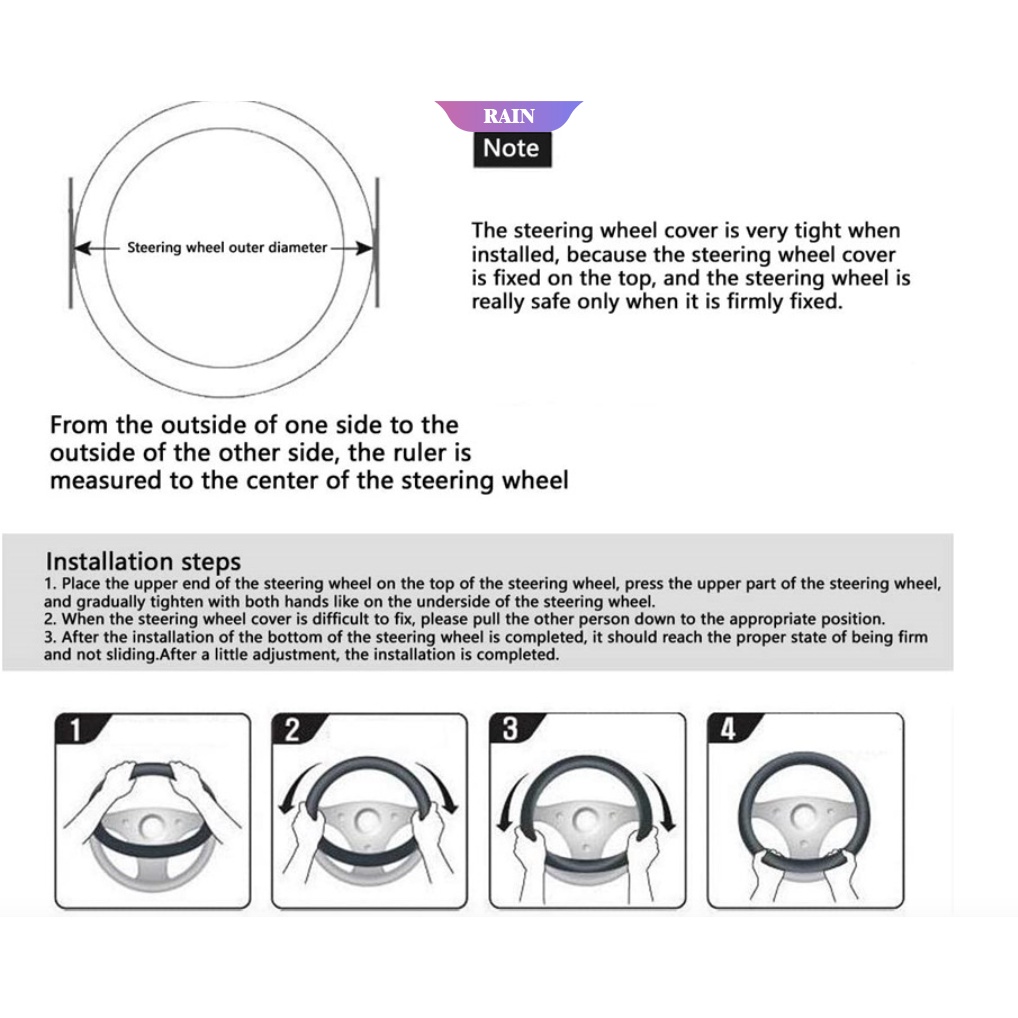 Steering wheel outer diameter

RAIN

Note

The steering wheel cover is very tight when installed, because the steering wheel cover is fixed on the top, and the steering wheel is really safe only when it is firmly fixed.

From the outside of one side to the outside of the other side, the ruler is measured to the center of the steering wheel

Installation steps
1. Place the upper end of the steering wheel on the top of the steering wheel, press the upper part of the steering wheel, and gradually tighten with both hands like on the underside of the steering wheel.
2. When the steering wheel cover is difficult to fix, please pull the other person down to the appropriate position.
3. After the installation of the bottom of the steering wheel is completed, it should reach the proper state of being firm and not sliding.After a little adjustment, the installation is completed.

1

2

3

4