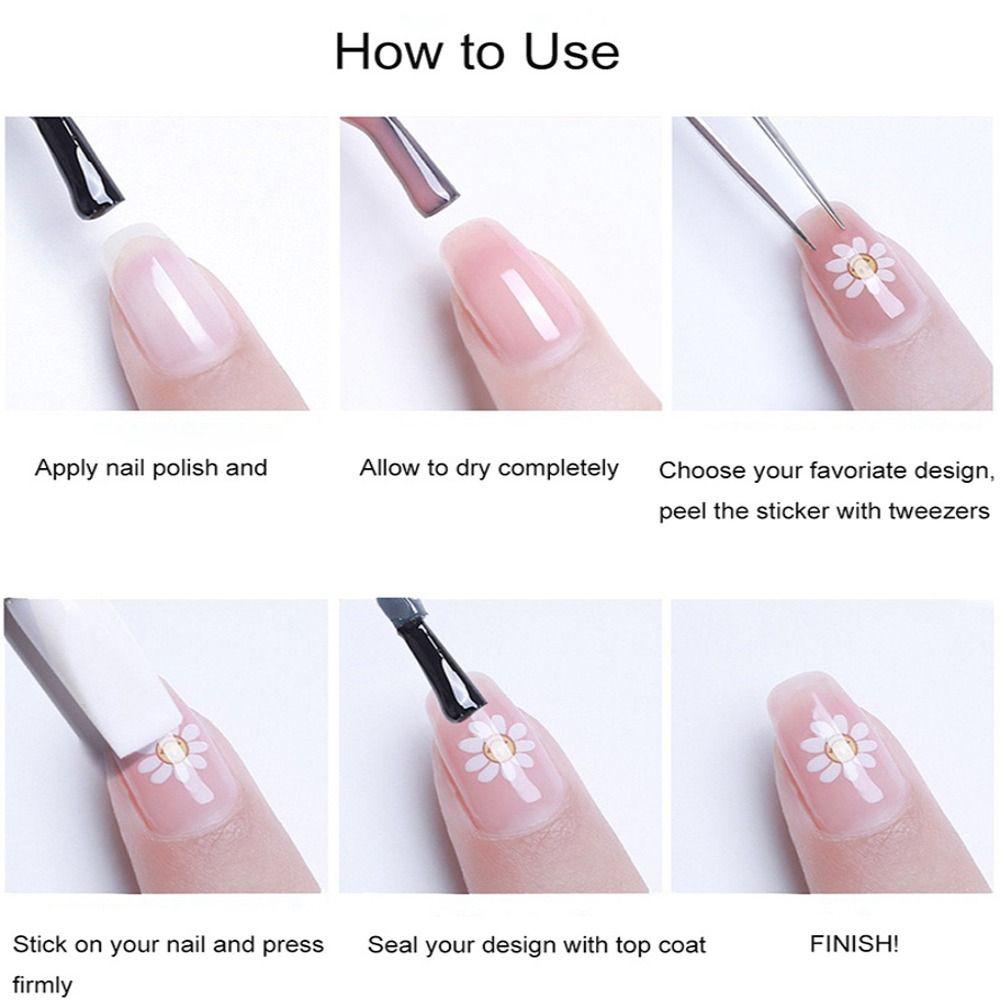 How to Use

Apply nail polish and

Allow to dry completely

Choose your favoriate design, peel the sticker with tweezers

Stick on your nail and press firmly

Seal your design with top coat

FINISH!