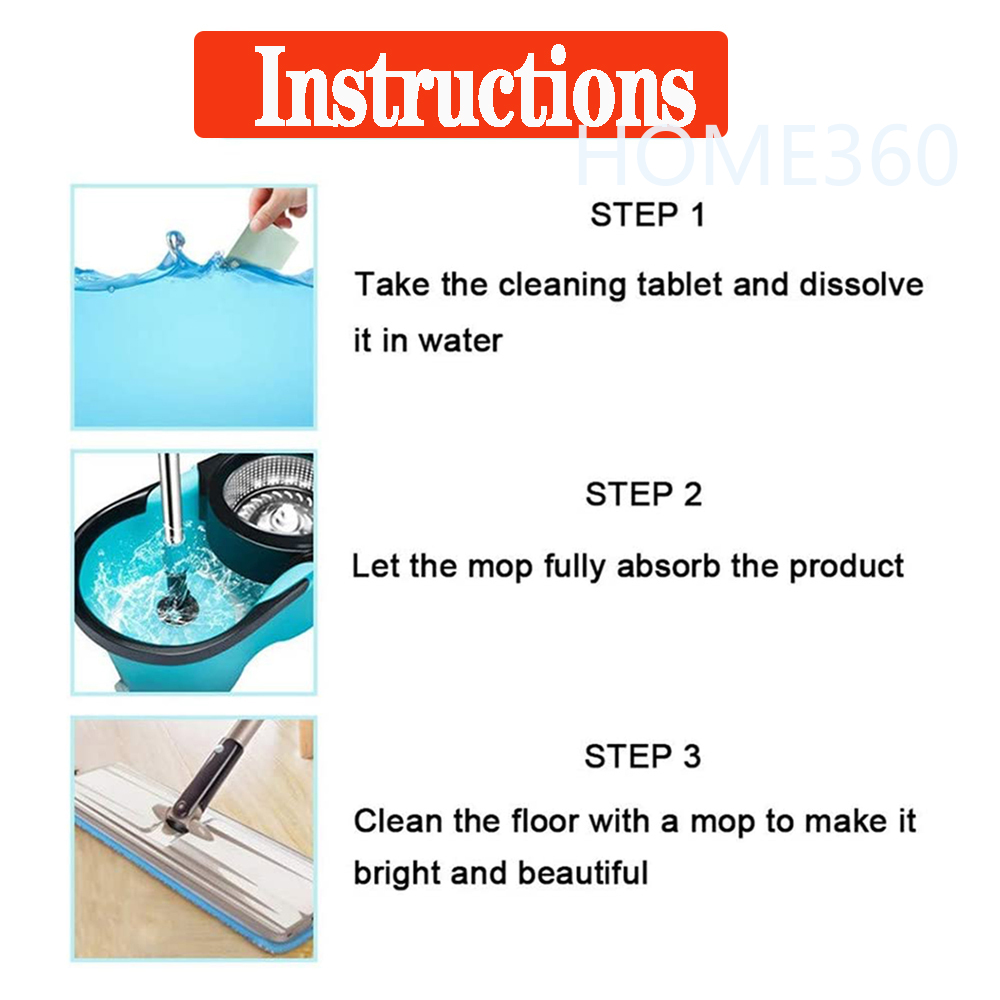 Instructions

HOME360

STEP 1

Take the cleaning tablet and dissolve it in water

STEP 2

Let the mop fully absorb the product

STEP 3

Clean the floor with a mop to make it bright and beautiful