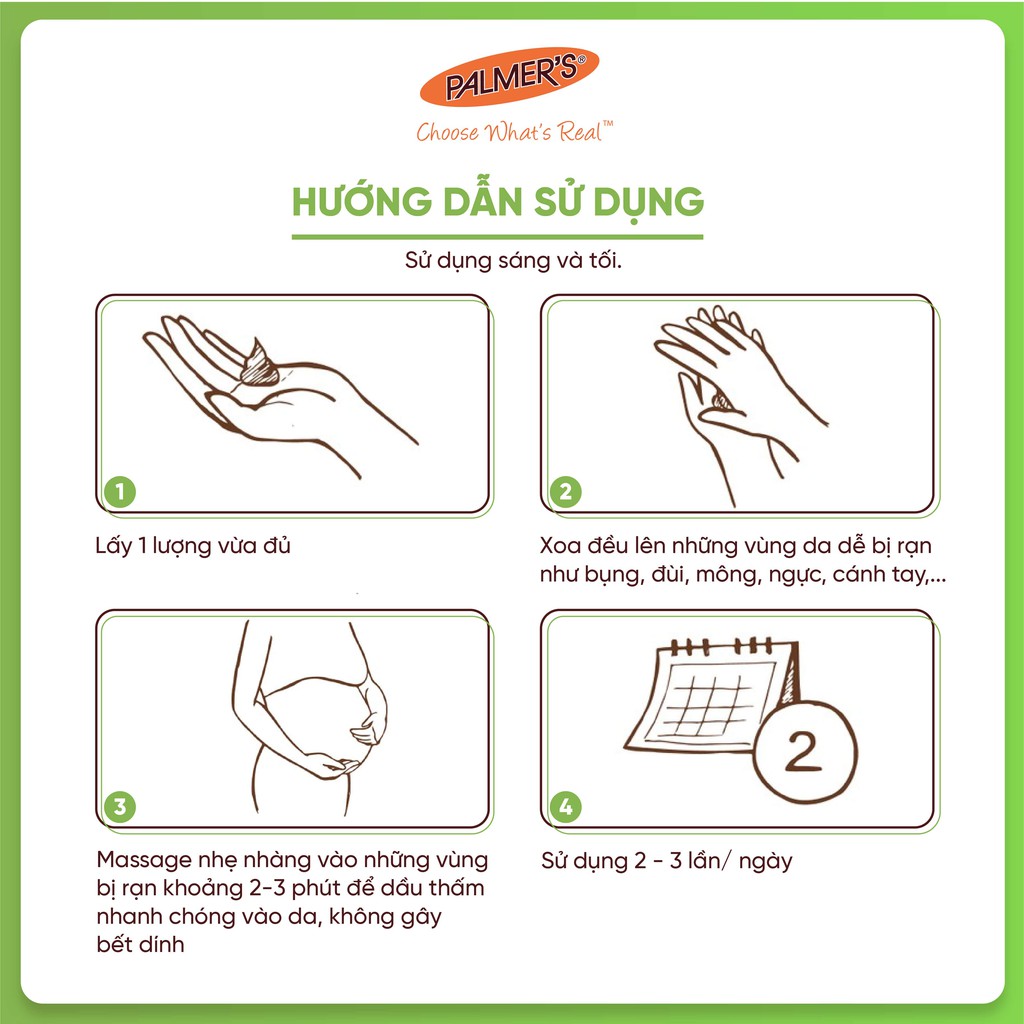 PALMER'S®

Choose What's Real™

HƯỚNG DẪN SỬ DỤNG

Sử dụng sáng và tối.

1

Lấy 1 lượng vừa đủ

2

Xoa đều lên những vùng da dễ bị rạn như bụng, đùi, mông, ngực, cánh tay,...

3

Massage nhẹ nhàng vào những vùng bị rạn khoảng 2-3 phút để dầu thấm nhanh chóng vào da, không gây bết dính

2

4

Sử dụng 2 - 3 lần/ ngày