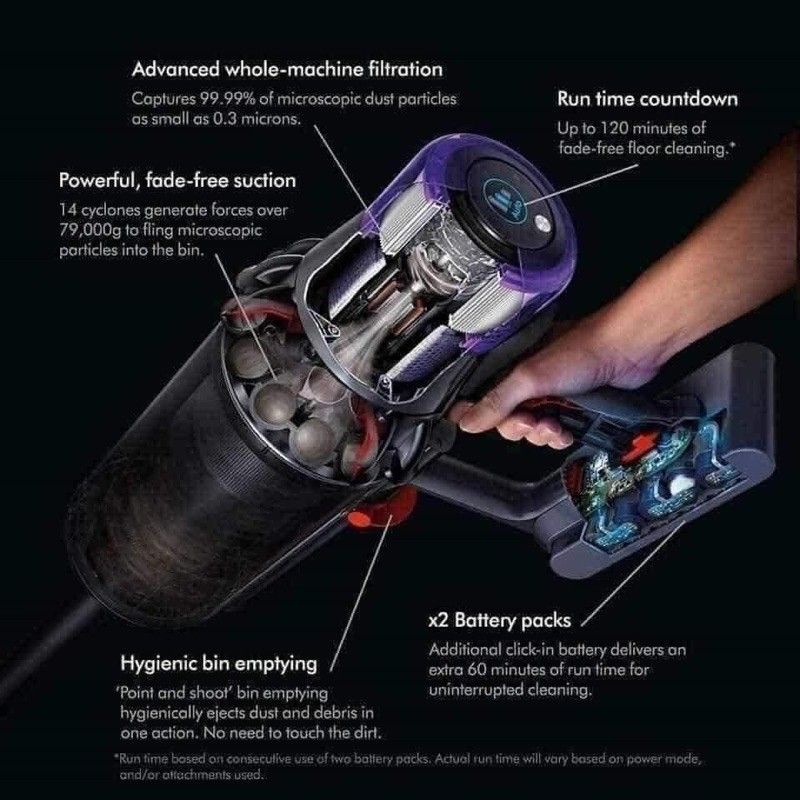 Advanced whole-machine filtration
Captures 99.99% of microscopic dust particles as small as 0.3 microns.

Run time countdown
Up to 120 minutes of fade-free floor cleaning.*

Powerful, fade-free suction
14 cyclones generate forces over 79,000g to fling microscopic particles into the bin.

x2 Battery packs
Additional click-in battery delivers an extra 60 minutes of run time for uninterrupted cleaning.

Hygienic bin emptying
'Point and shoot' bin emptying hygienically ejects dust and debris in one action. No need to touch the dirt.

*Run time based on consecutive use of two battery packs. Actual run time will vary based on power mode, and/or attachments used.