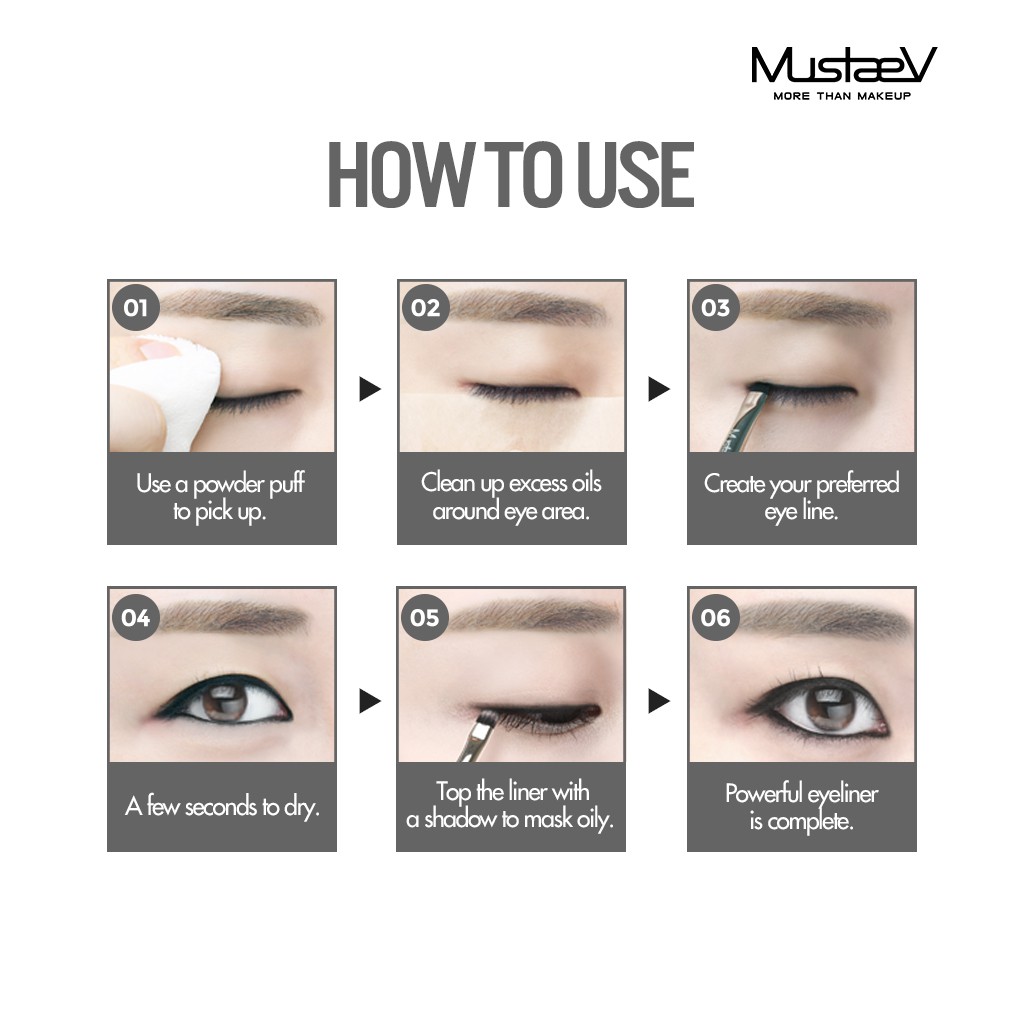 MustaeV
MORE THAN MAKEUP

HOW TO USE

01
Use a powder puff to pick up.

02
Clean up excess oils around eye area.

03
Create your preferred eye line.

04
A few seconds to dry.

05
Top the liner with a shadow to mask oily.

06
Powerful eyeliner is complete.