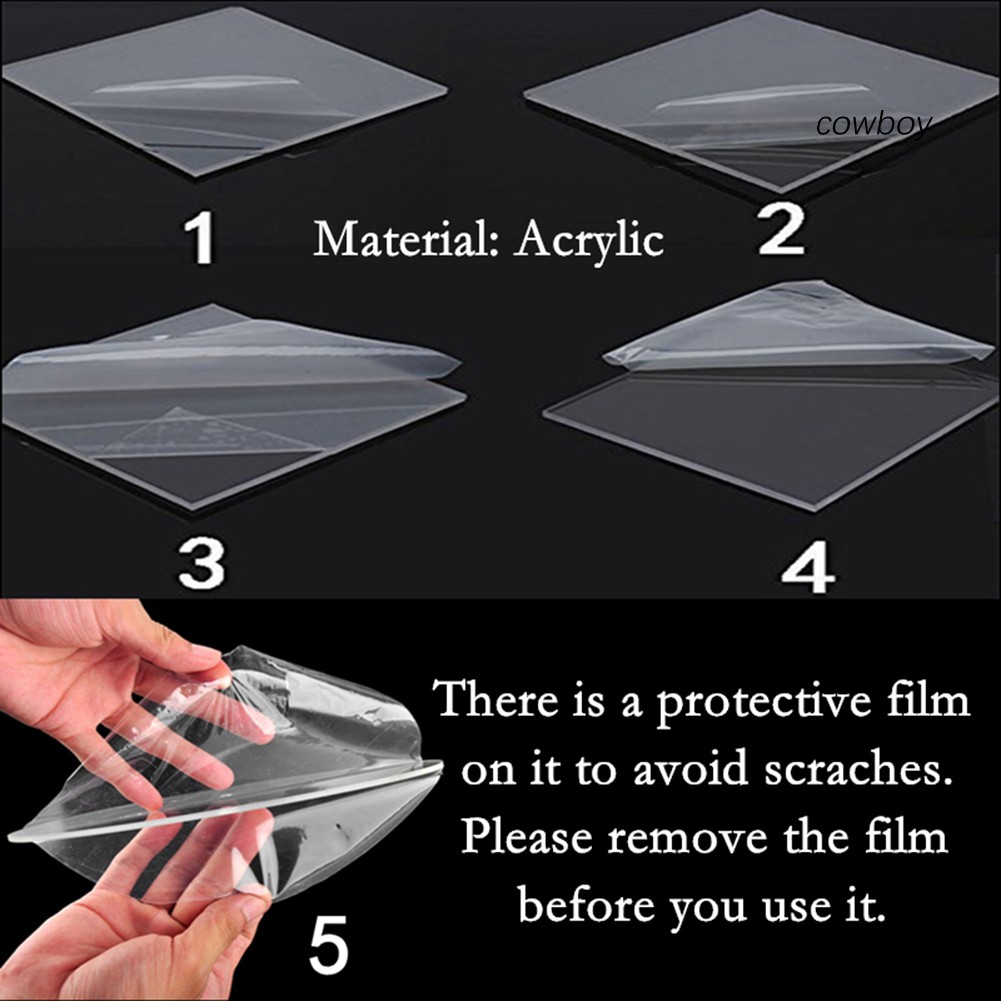 cowboy

1 Material: Acrylic 2

3 4

There is a protective film on it to avoid scraches. Please remove the film before you use it.

5