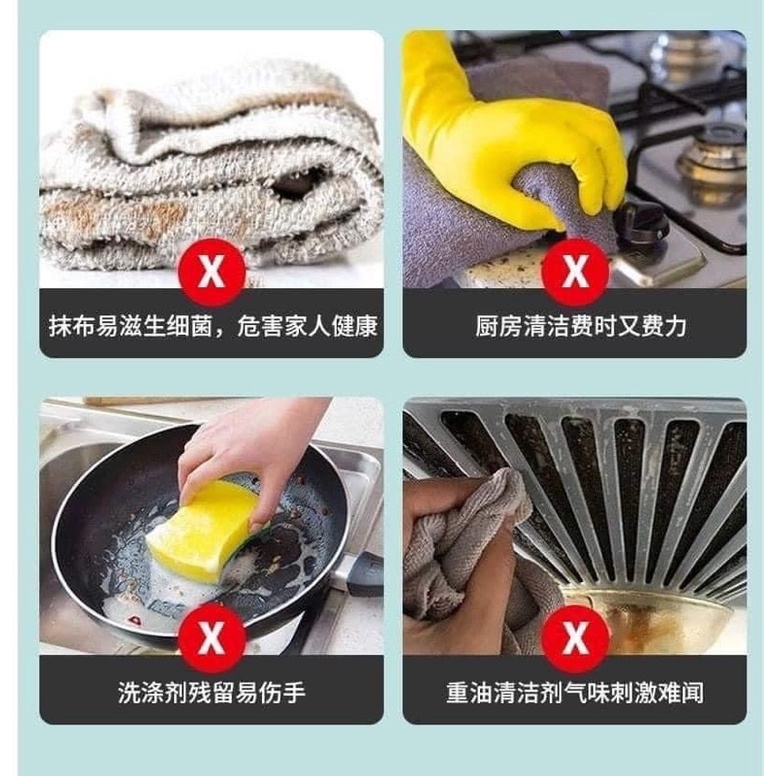 X
抹布易滋生细菌，危害家人健康

X
厨房清洁费时又费力

X
洗涤剂残留易伤手

X
重油清洁剂气味刺激难闻