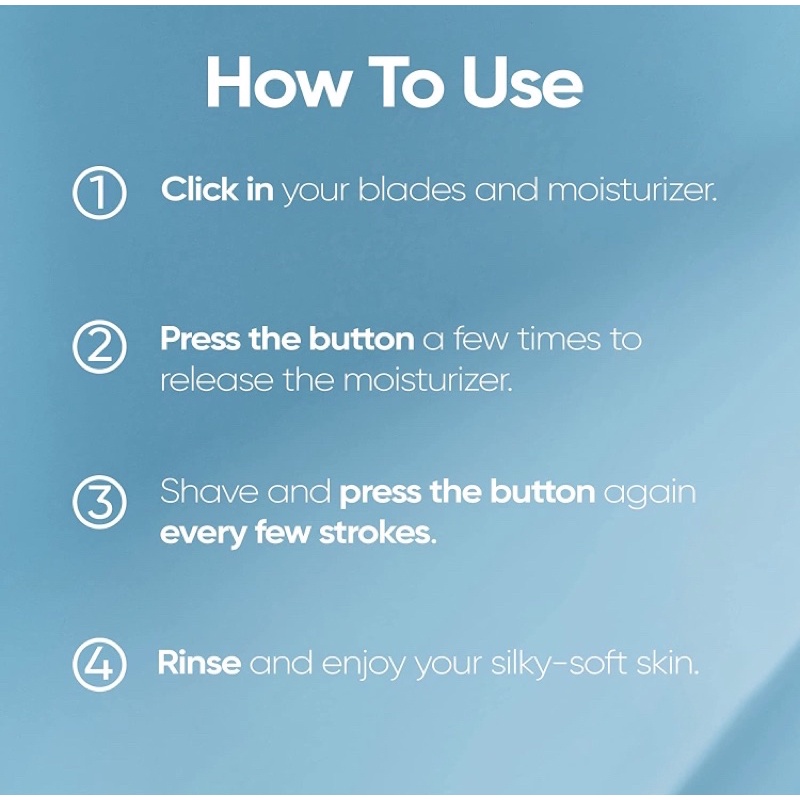 How To Use

① Click in your blades and moisturizer.

② Press the button a few times to release the moisturizer.

③ Shave and press the button again every few strokes.

④ Rinse and enjoy your silky-soft skin.