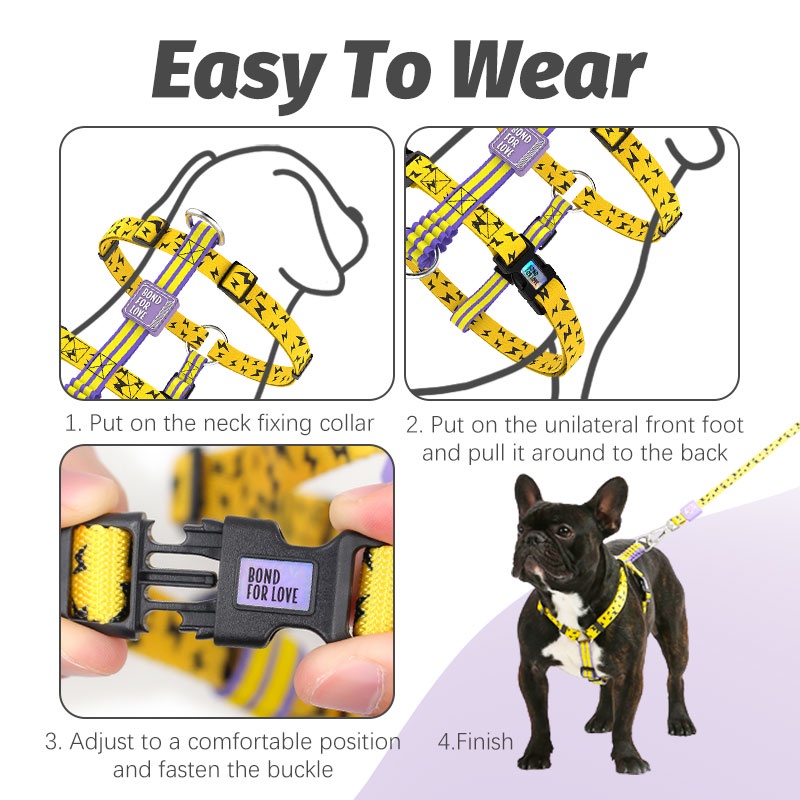 Easy To Wear

BOND FOR LOVE

BOND FOR LOVE

1. Put on the neck fixing collar

2. Put on the unilateral front foot and pull it around to the back

BOND FOR LOVE

3. Adjust to a comfortable position and fasten the buckle

4.Finish