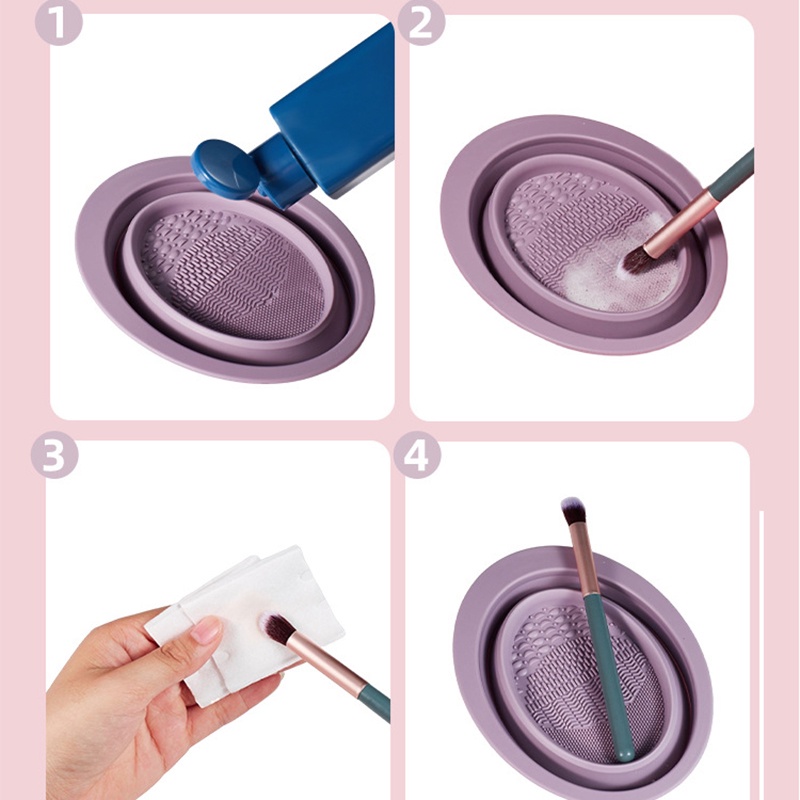 1

2

3

4