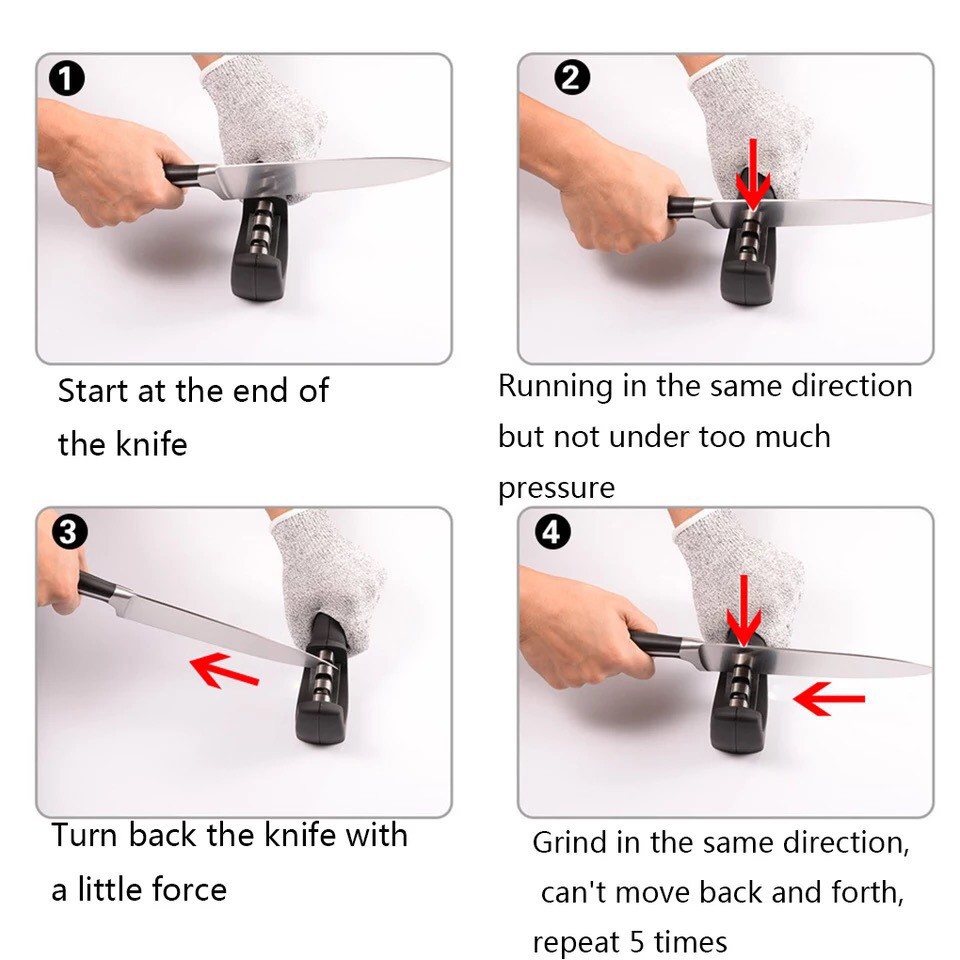 1

Start at the end of the knife

2

Running in the same direction but not under too much pressure

3

Turn back the knife with a little force

4

Grind in the same direction, can't move back and forth, repeat 5 times