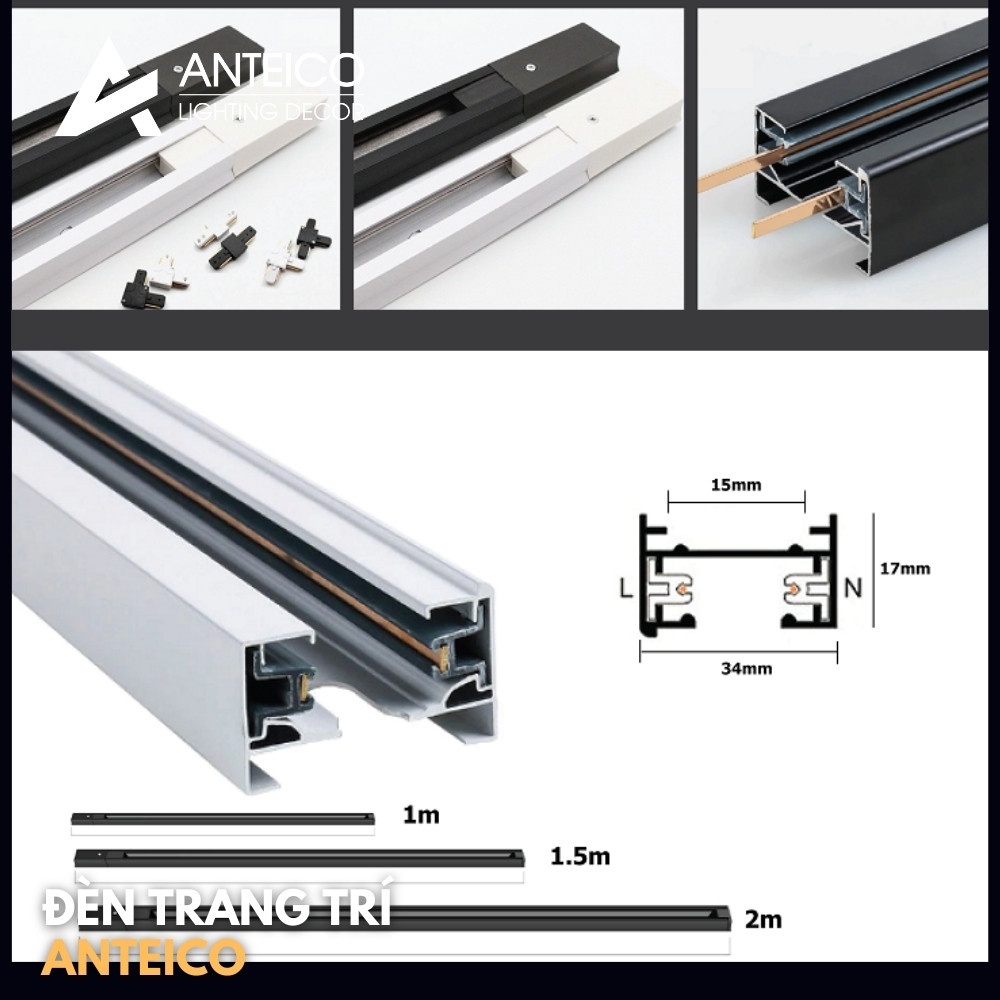 ANTEICO
LIGHTING DECOR

15mm
L
N
17mm
34mm

1m
1.5m
2m

ĐÈN TRANG TRÍ
ANTEICO