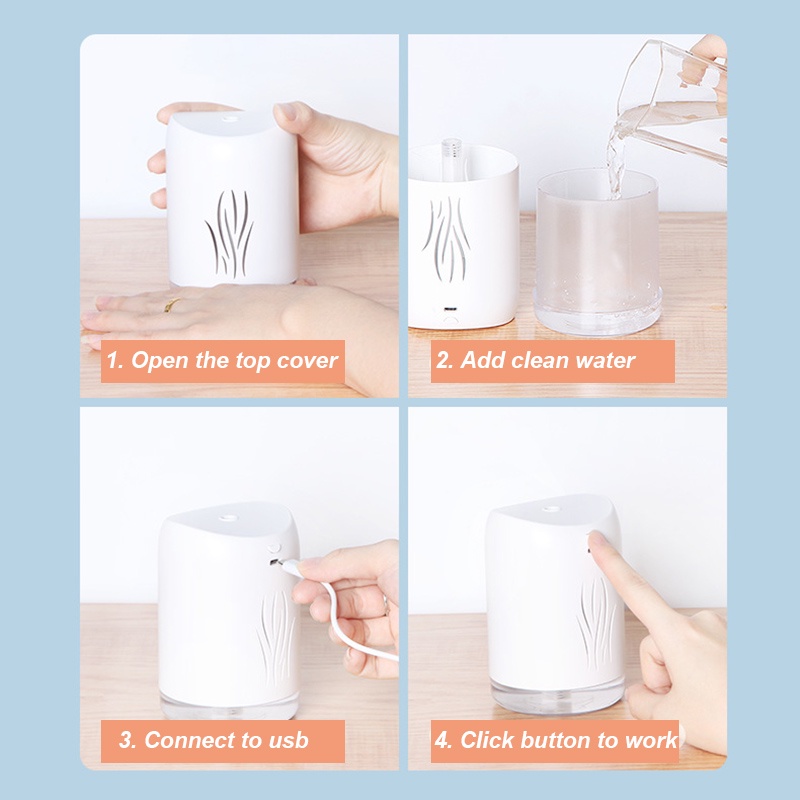 1. Open the top cover

2. Add clean water

3. Connect to usb

4. Click button to work