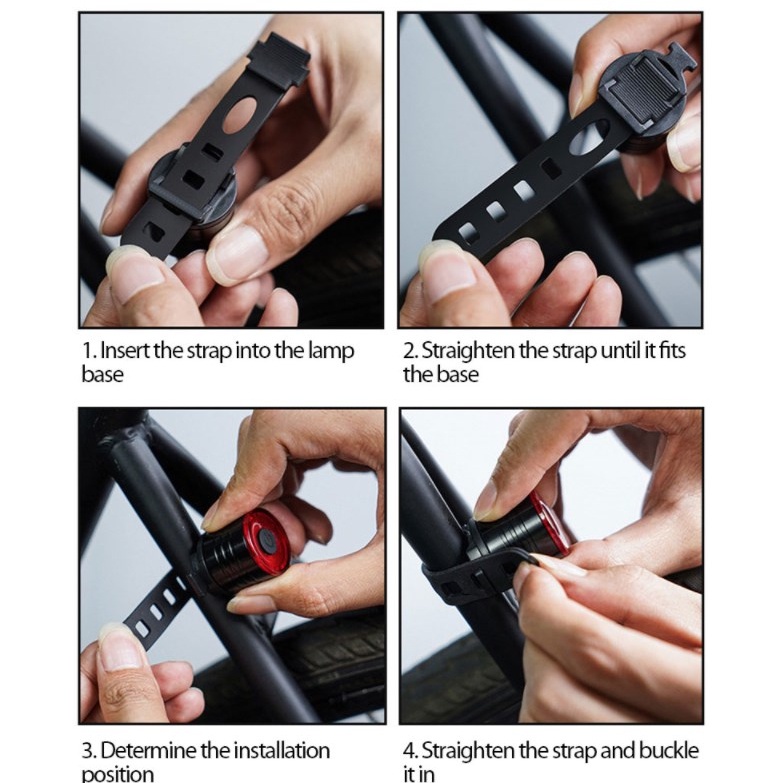 1. Insert the strap into the lamp base

2. Straighten the strap until it fits the base

3. Determine the installation position

4. Straighten the strap and buckle it in