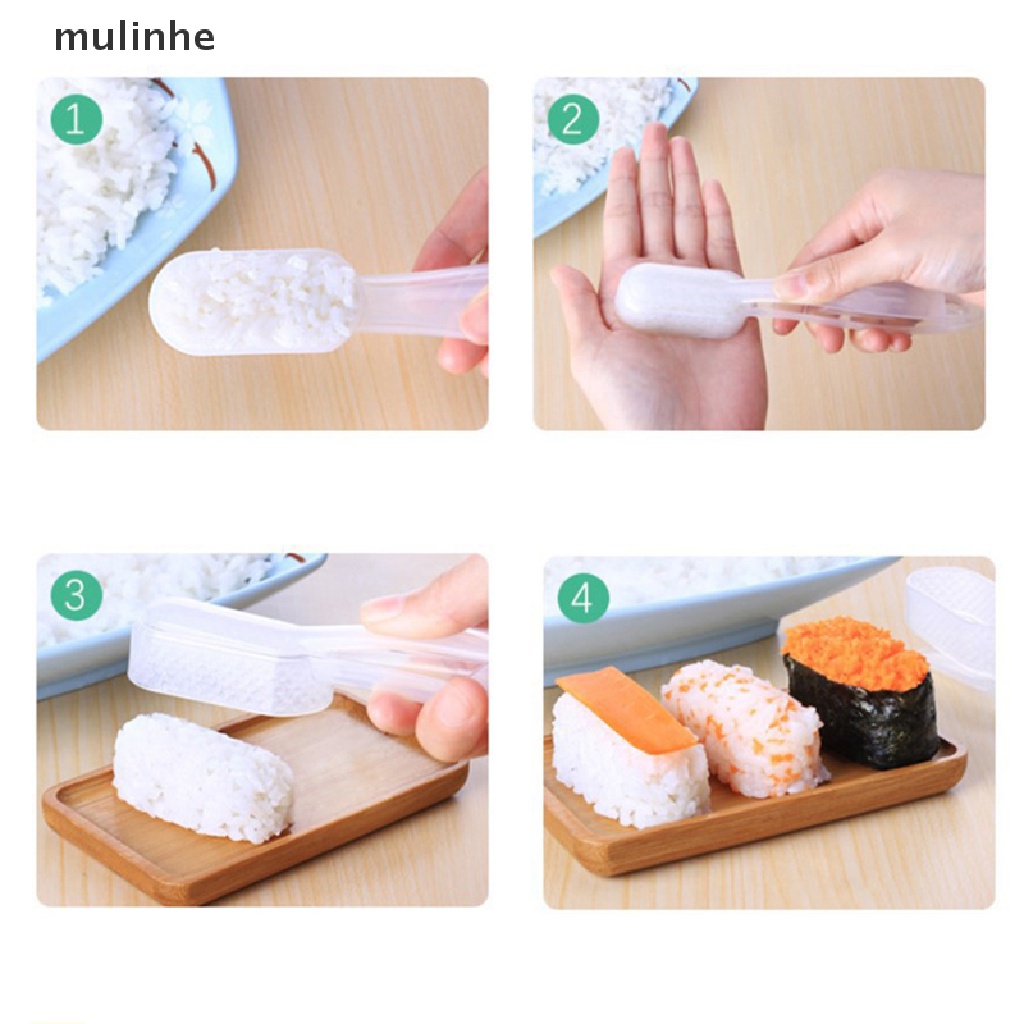 mulinhe

1

2

3

4