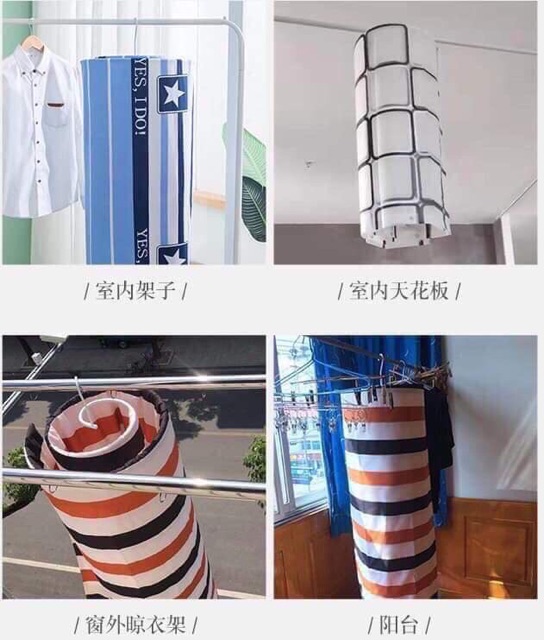 YES, I DO!

YES,

/ 室内架子 /

/ 室内天花板 /

/ 窗外晾衣架 /

/ 阳台 /