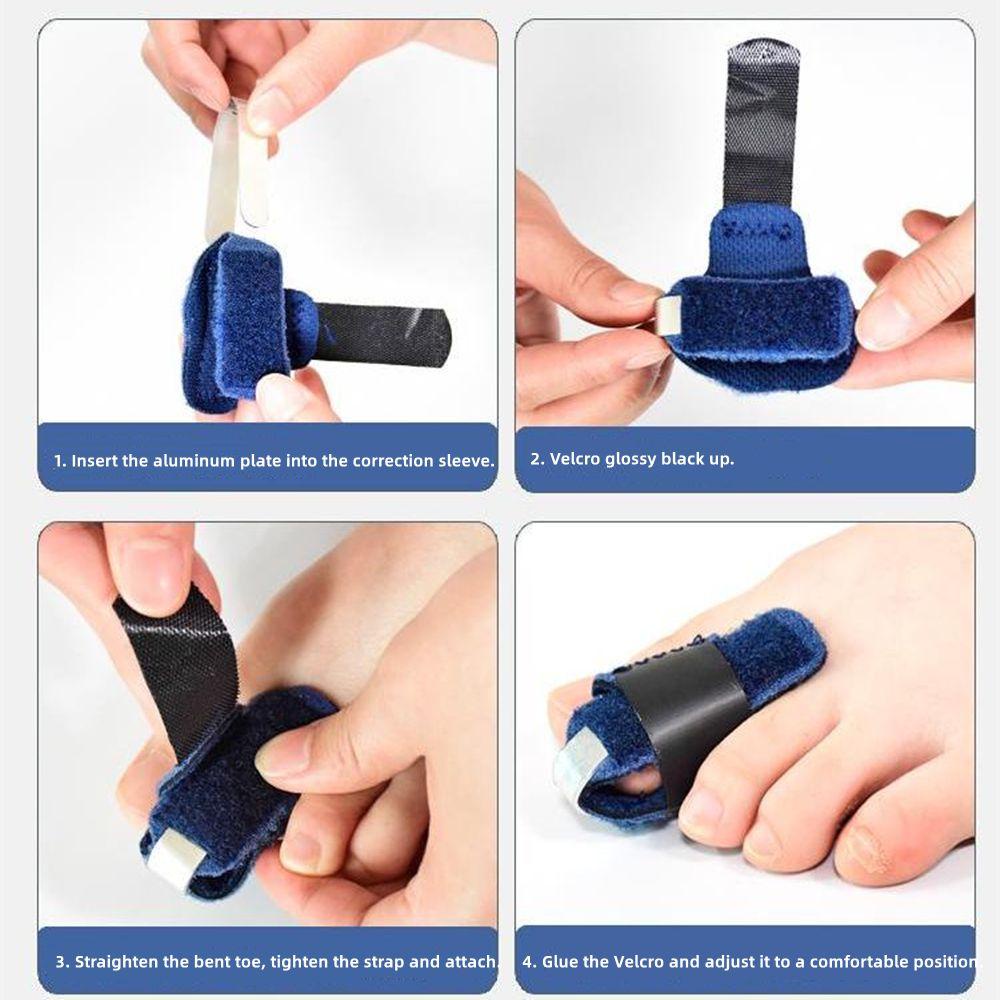 1. Insert the aluminum plate into the correction sleeve.

2. Velcro glossy black up.

3. Straighten the bent toe, tighten the strap and attach.

4. Glue the Velcro and adjust it to a comfortable position