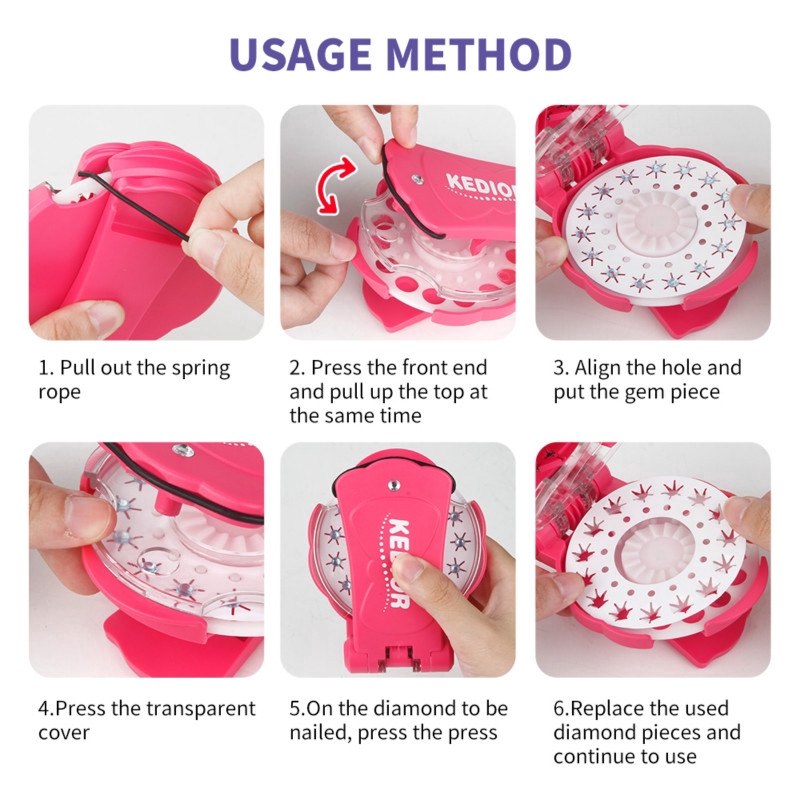 USAGE METHOD

KEDIOR

1. Pull out the spring rope

2. Press the front end and pull up the top at the same time

3. Align the hole and put the gem piece

KEDIOR

4.Press the transparent cover

5.On the diamond to be nailed, press the press

6.Replace the used diamond pieces and continue to use