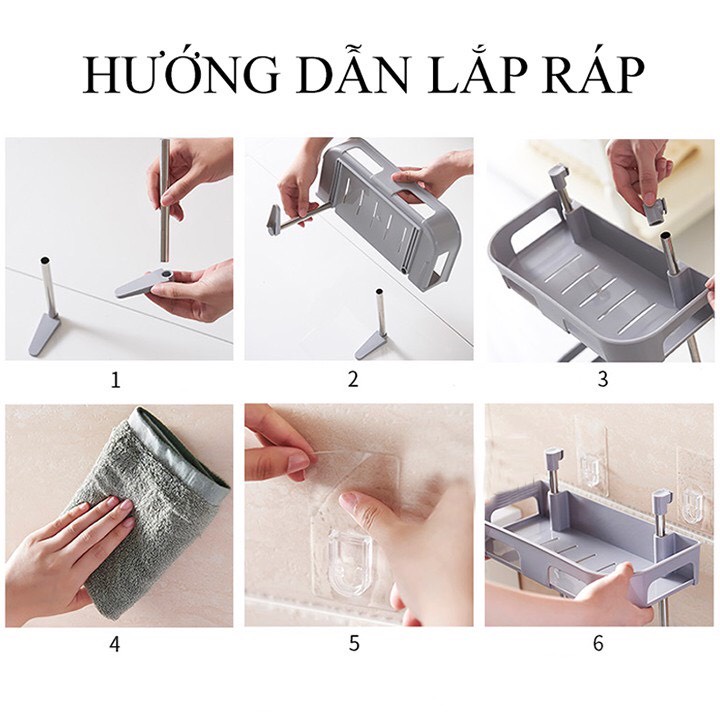 HƯỚNG DẪN LẮP RÁP

1

2

3

4

5

6