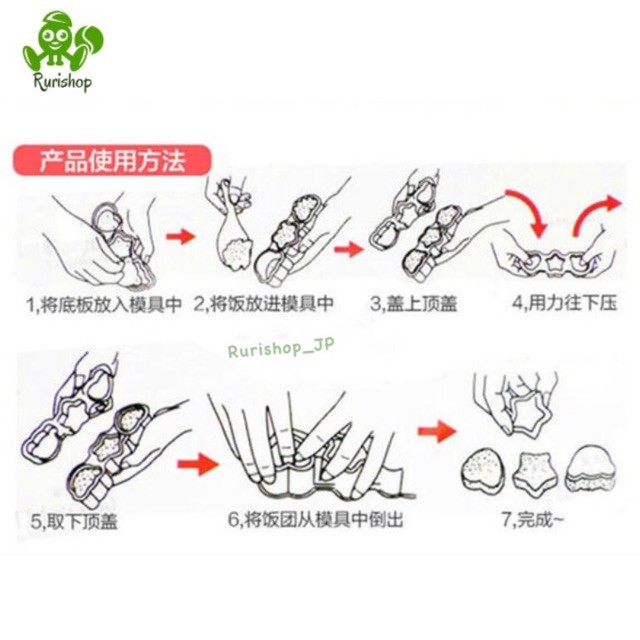 Rurishop

产品使用方法

1,将底板放入模具中

2,将饭放进模具中

3,盖上顶盖

4,用力往下压

Rurishop_JP

5,取下顶盖

6,将饭团从模具中倒出

7,完成~