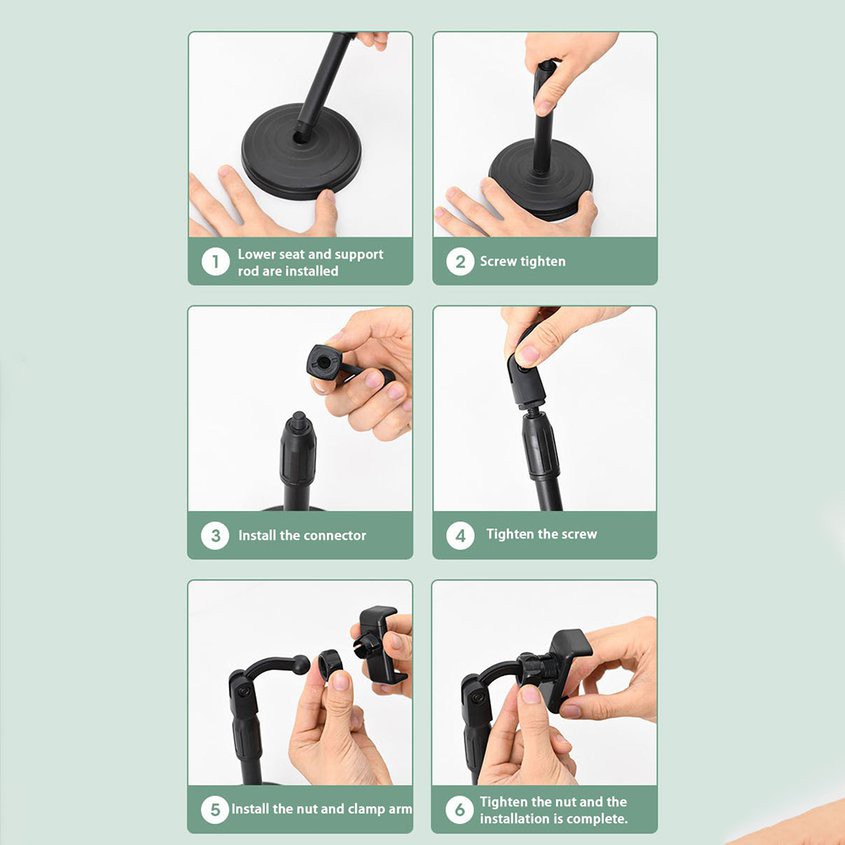 1 Lower seat and support rod are installed

2 Screw tighten

3 Install the connector

4 Tighten the screw

5 Install the nut and clamp arm

6 Tighten the nut and the installation is complete.