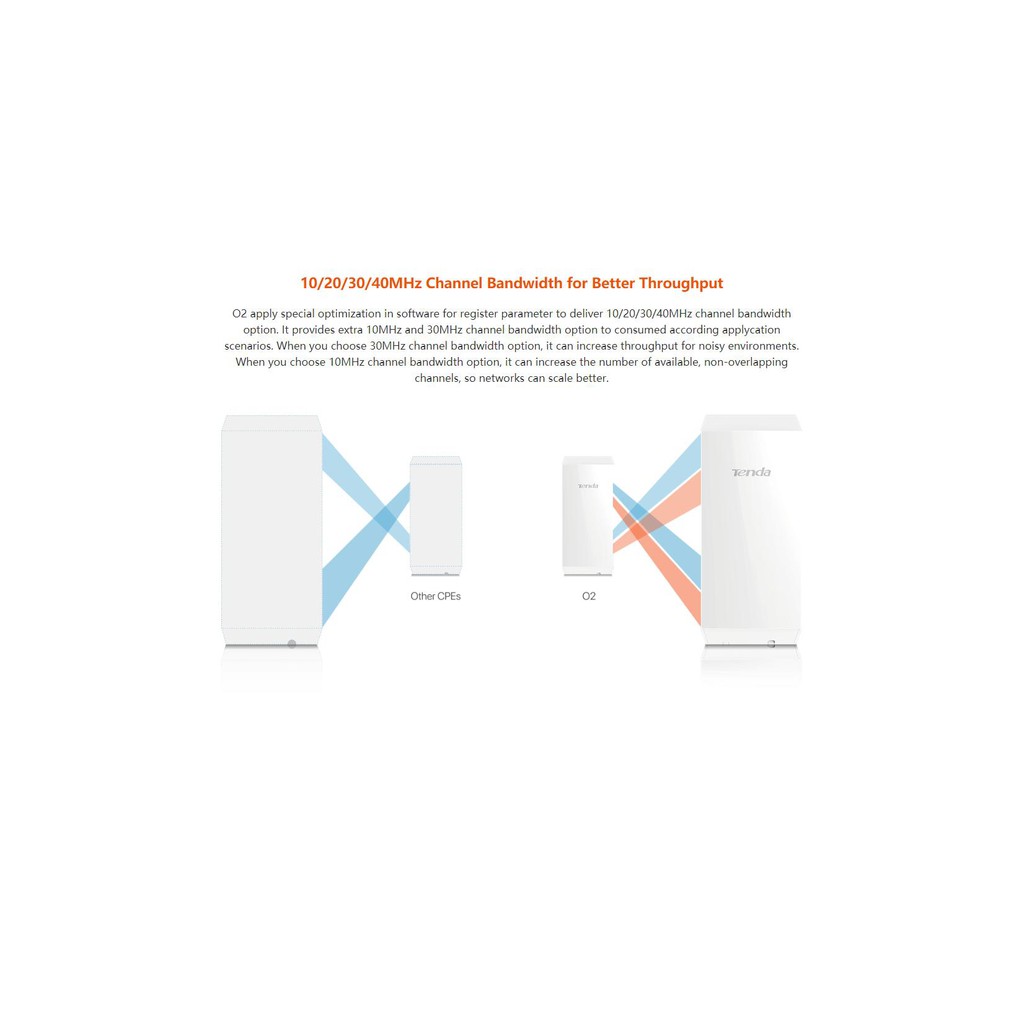 10/20/30/40MHz Channel Bandwidth for Better Throughput

O2 apply special optimization in software for register parameter to deliver 10/20/30/40MHz channel bandwidth option. It provides extra 10MHz and 30MHz channel bandwidth option to consumed according applycation scenarios. When you choose 30MHz channel bandwidth option, it can increase throughput for noisy environments. When you choose 10MHz channel bandwidth option, it can increase the number of available, non-overlapping channels, so networks can scale better.

Other CPEs

Tenda

O2

Tenda