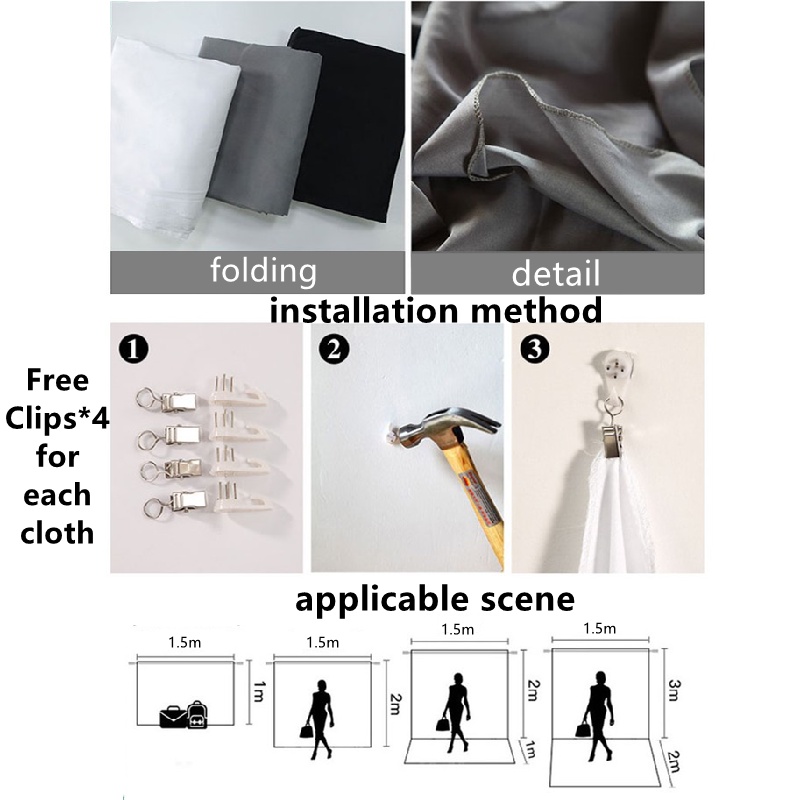 folding

detail

installation method

Free Clips*4 for each cloth

1

2

3

applicable scene

1.5m

1m

1.5m

2m

1.5m

2m

1m

1.5m

3m

2m