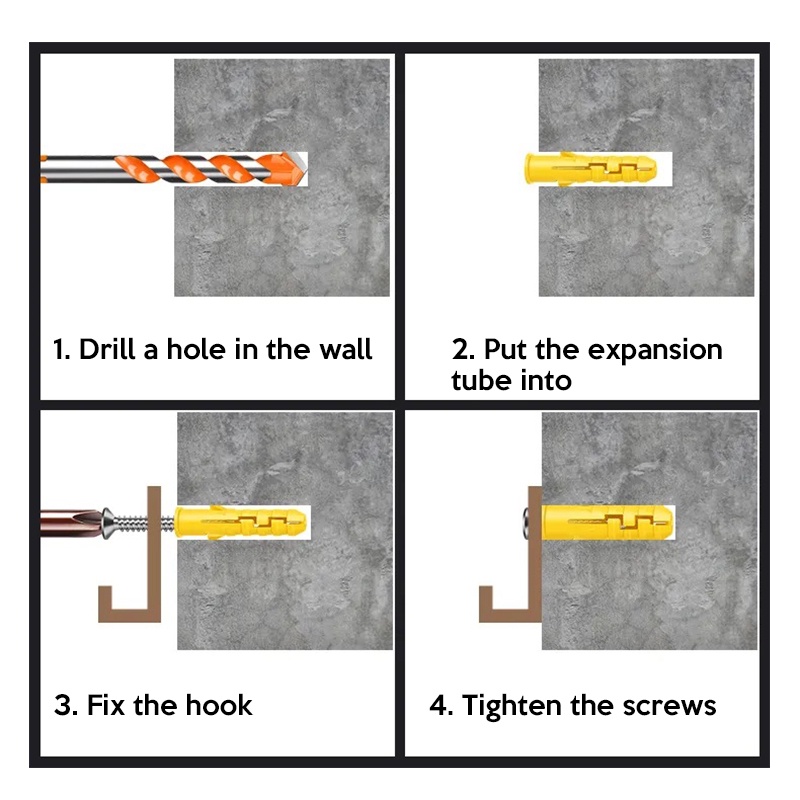 1. Drill a hole in the wall

2. Put the expansion tube into

3. Fix the hook

4. Tighten the screws