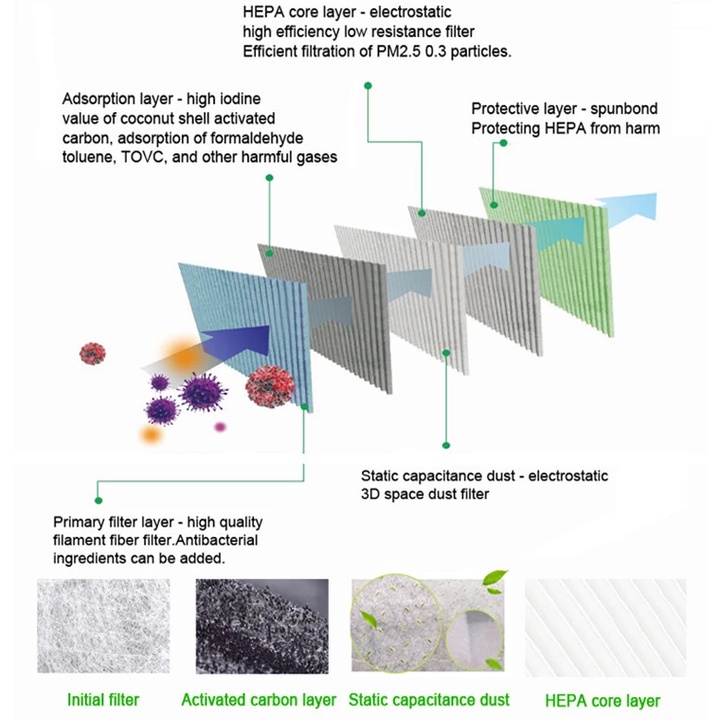 HEPA core layer - electrostatic
high efficiency low resistance filter
Efficient filtration of PM2.5 0.3 particles.

Adsorption layer - high iodine value of coconut shell activated carbon, adsorption of formaldehyde toluene, TOVC, and other harmful gases

Protective layer - spunbond
Protecting HEPA from harm

Static capacitance dust - electrostatic
3D space dust filter

Primary filter layer - high quality filament fiber filter.Antibacterial ingredients can be added.

Initial filter

Activated carbon layer

Static capacitance dust

HEPA core layer