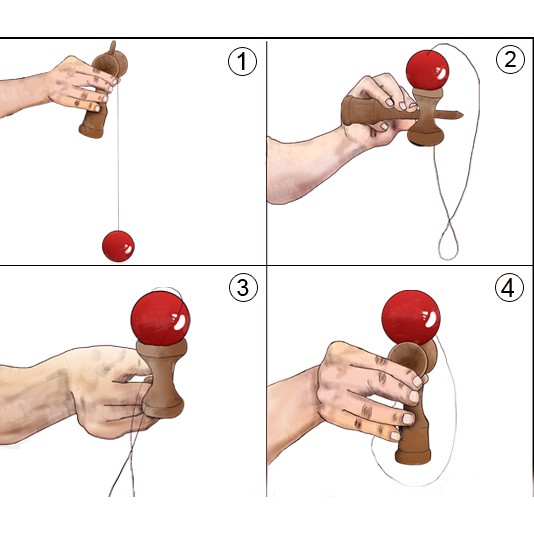 1

2

3

4