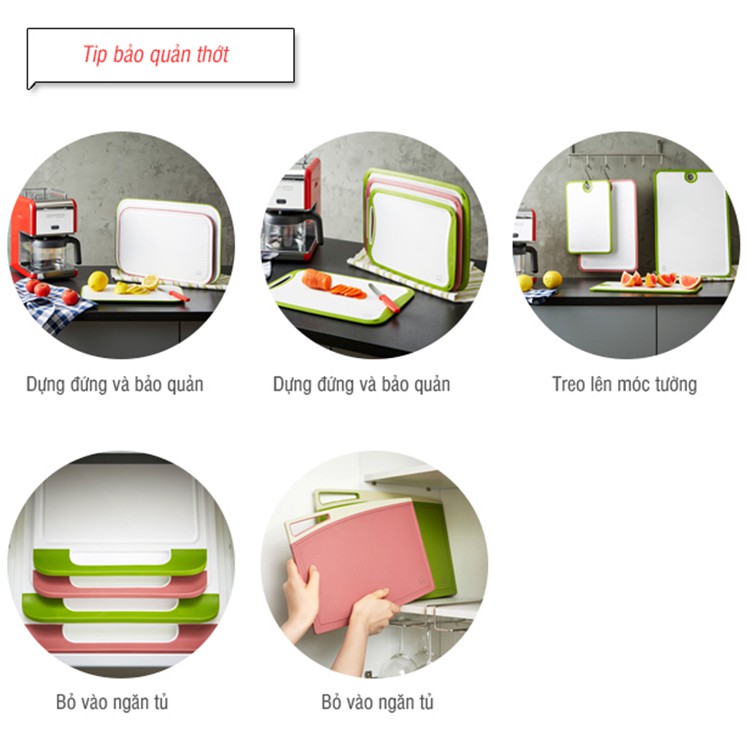 Tip bảo quản thớt

Dựng đứng và bảo quản

Dựng đứng và bảo quản

Treo lên móc tường

Bỏ vào ngăn tủ

Bỏ vào ngăn tủ