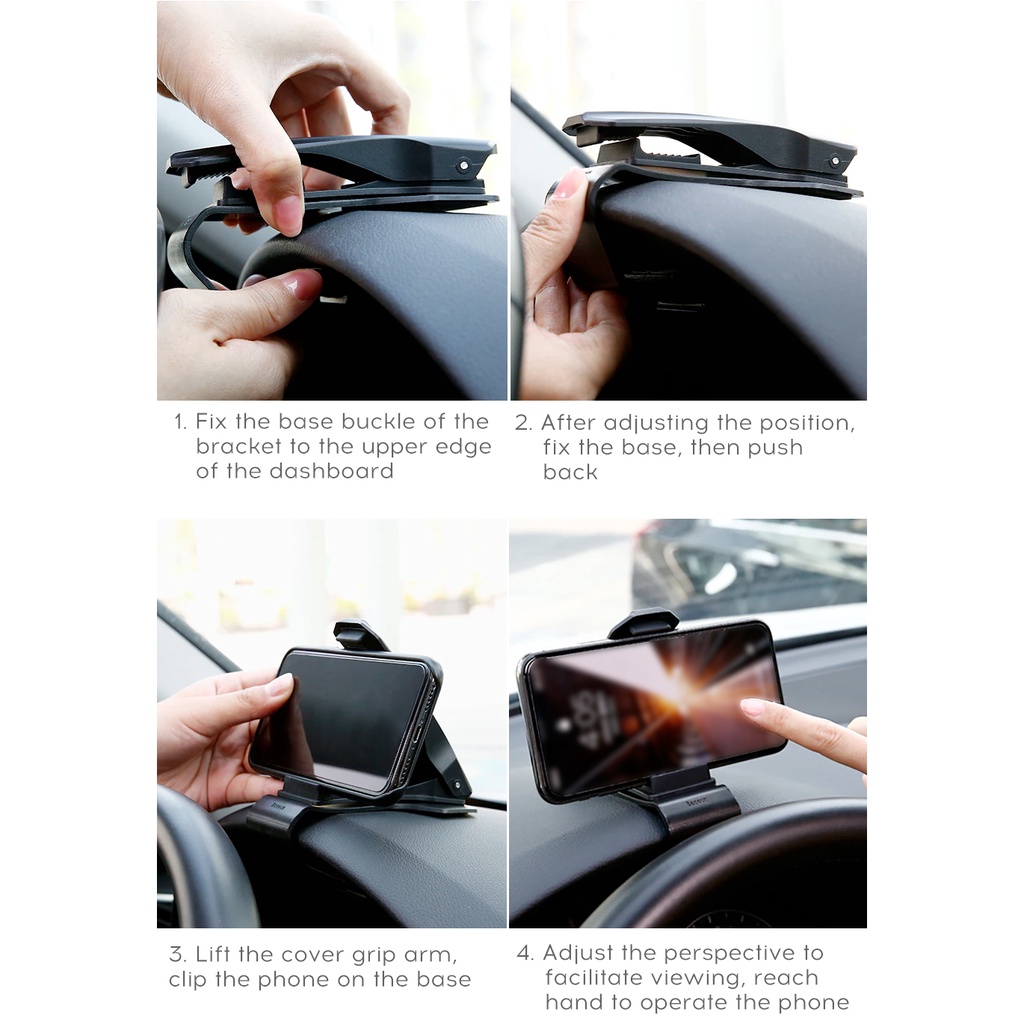 1. Fix the base buckle of the bracket to the upper edge of the dashboard

2. After adjusting the position, fix the base, then push back

3. Lift the cover grip arm, clip the phone on the base

4. Adjust the perspective to facilitate viewing, reach hand to operate the phone