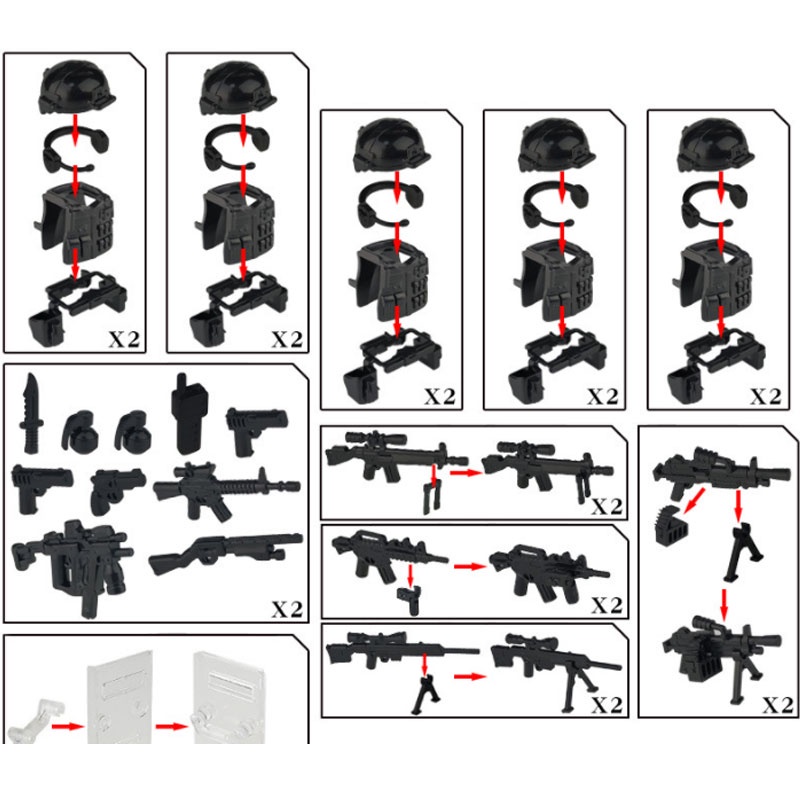 X2

X2

X2

X2

X2

X2

X2

X2

X2

X2