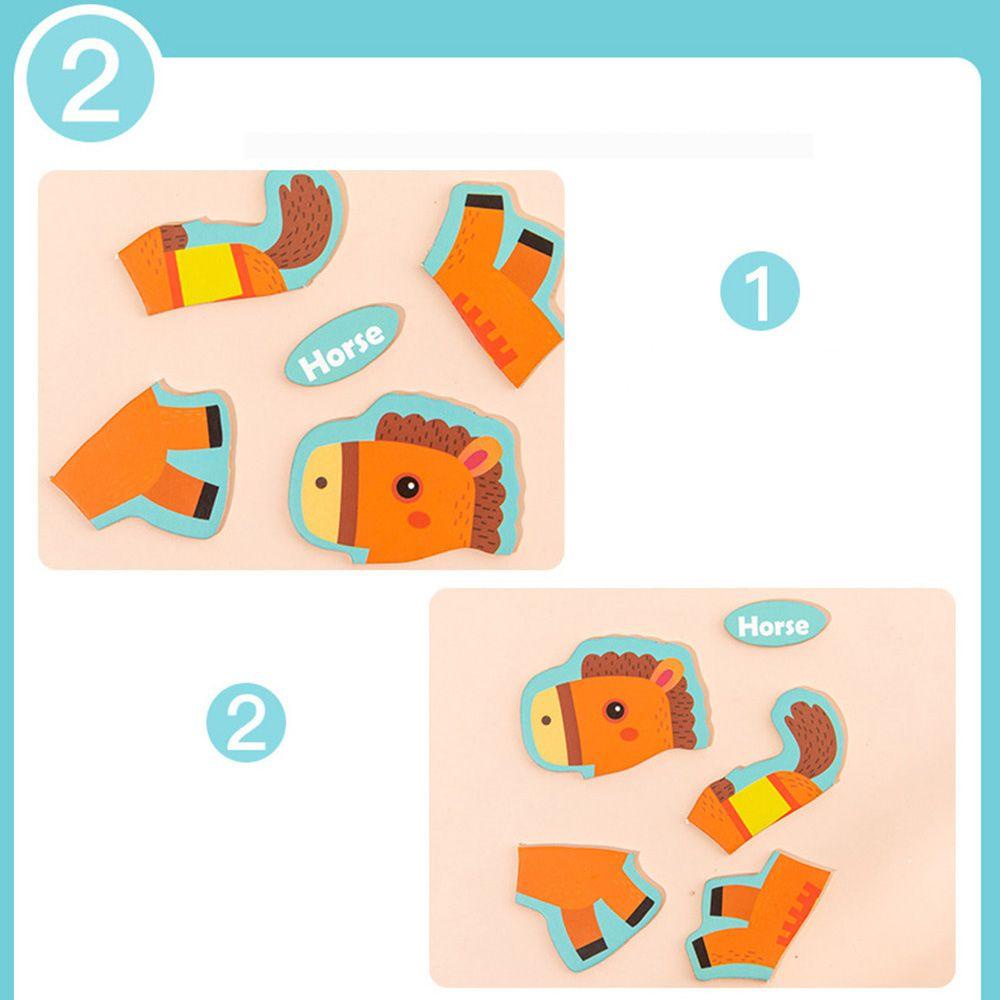 2

Horse

1

2

Horse