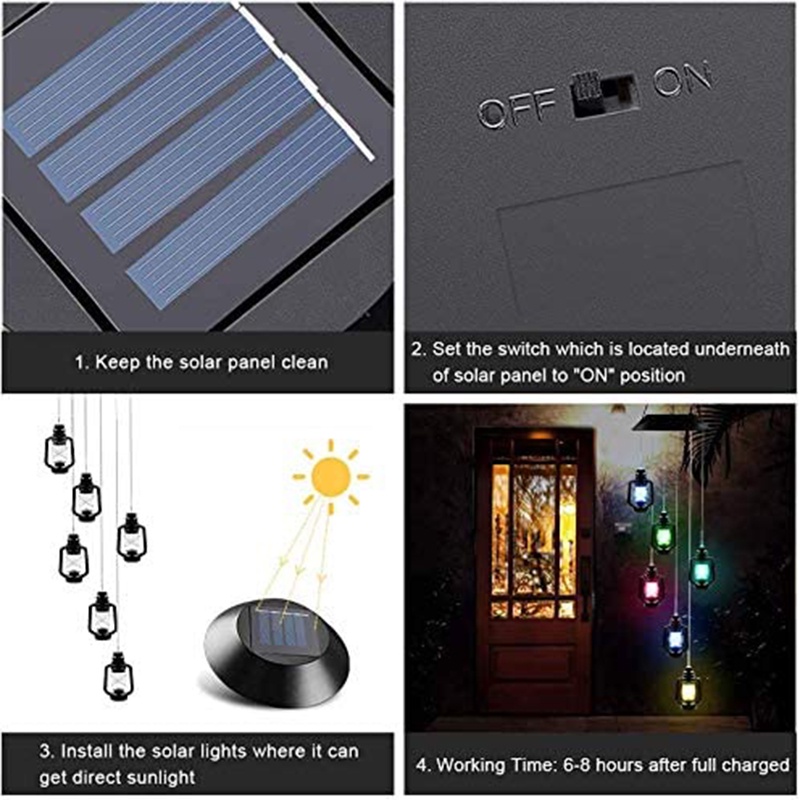 OFF ON

1. Keep the solar panel clean

2. Set the switch which is located underneath of solar panel to "ON" position

3. Install the solar lights where it can get direct sunlight

4. Working Time: 6-8 hours after full charged