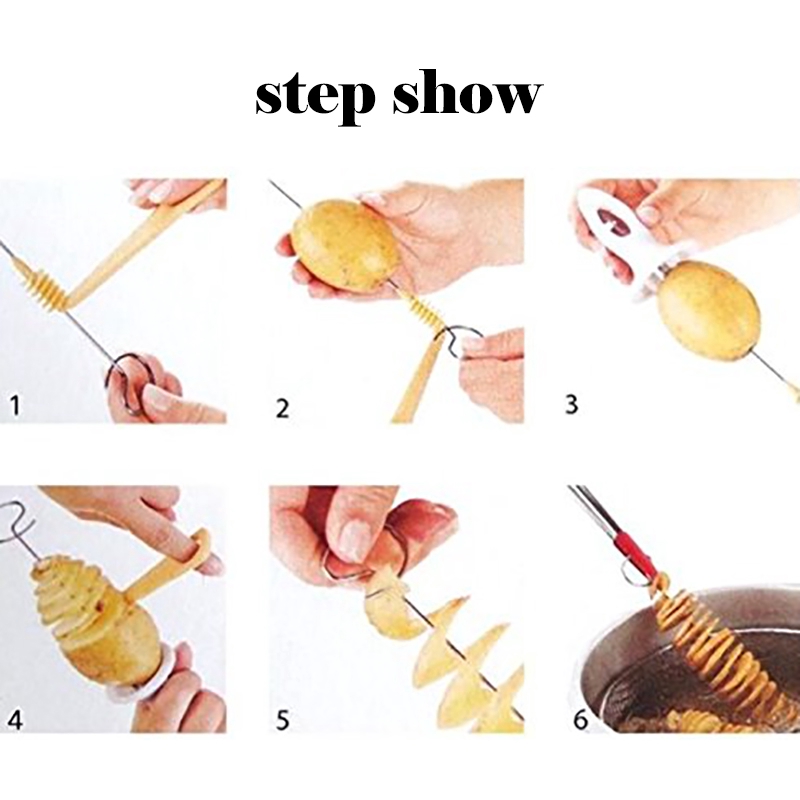 step show

1

2

3

4

5

6