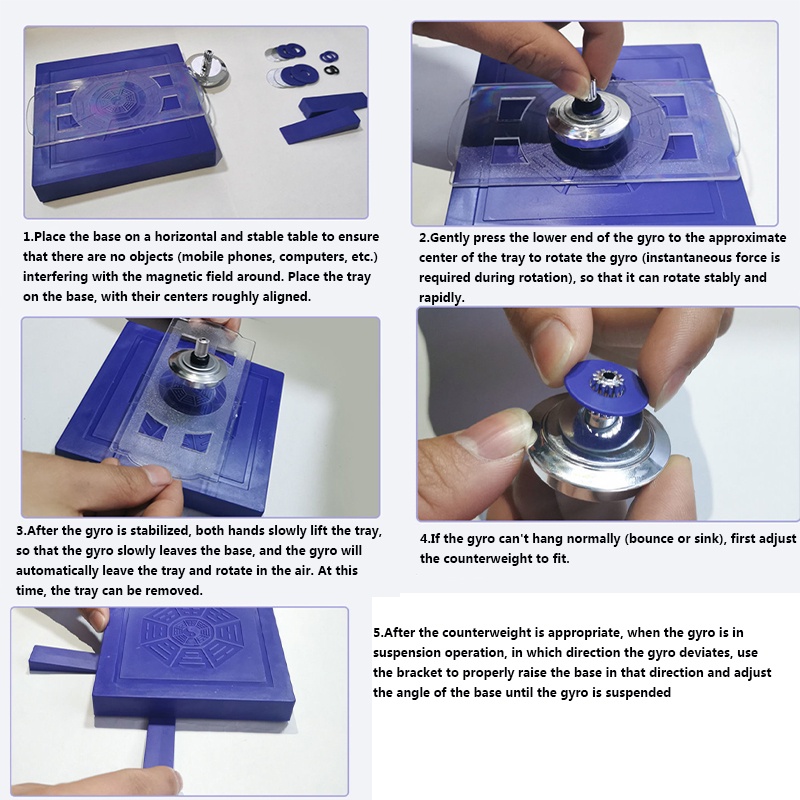 1.Place the base on a horizontal and stable table to ensure that there are no objects (mobile phones, computers, etc.) interfering with the magnetic field around. Place the tray on the base, with their centers roughly aligned.

2.Gently press the lower end of the gyro to the approximate center of the tray to rotate the gyro (instantaneous force is required during rotation), so that it can rotate stably and rapidly.

3.After the gyro is stabilized, both hands slowly lift the tray, so that the gyro slowly leaves the base, and the gyro will automatically leave the tray and rotate in the air. At this time, the tray can be removed.

4.If the gyro can't hang normally (bounce or sink), first adjust the counterweight to fit.

5.After the counterweight is appropriate, when the gyro is in suspension operation, in which direction the gyro deviates, use the bracket to properly raise the base in that direction and adjust the angle of the base until the gyro is suspended