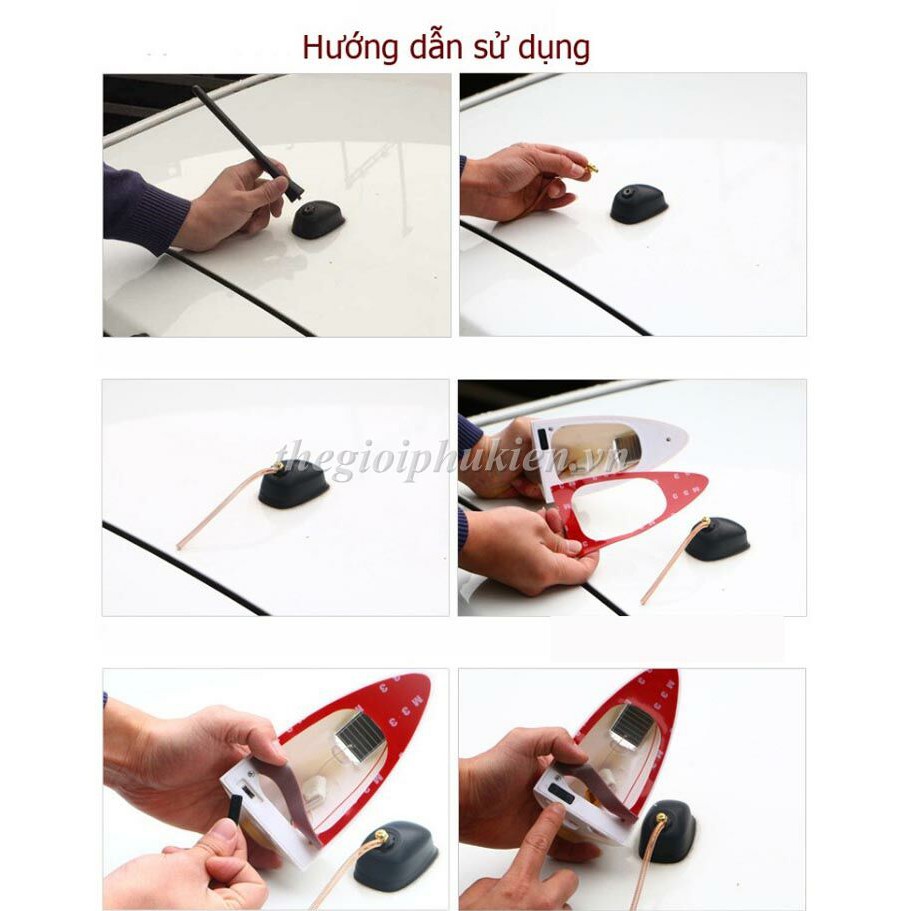 Hướng dẫn sử dụng

thegioiphukien.vn