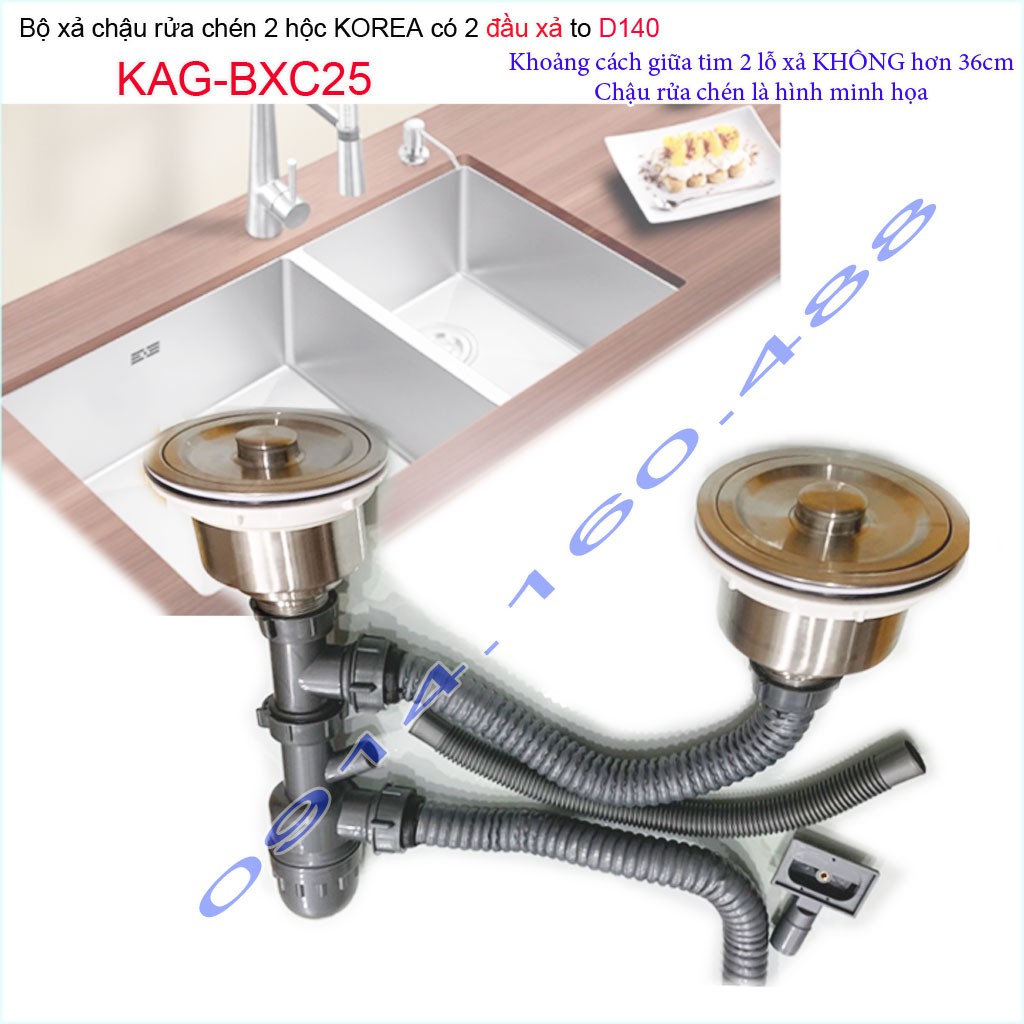 Bộ xả chậu rửa chén 2 hộc KOREA có 2 đầu xả to D140
KAG-BXC25
Khoảng cách giữa tim 2 lỗ xả KHÔNG hơn 36cm
Chậu rửa chén là hình minh họa
0974-160-488