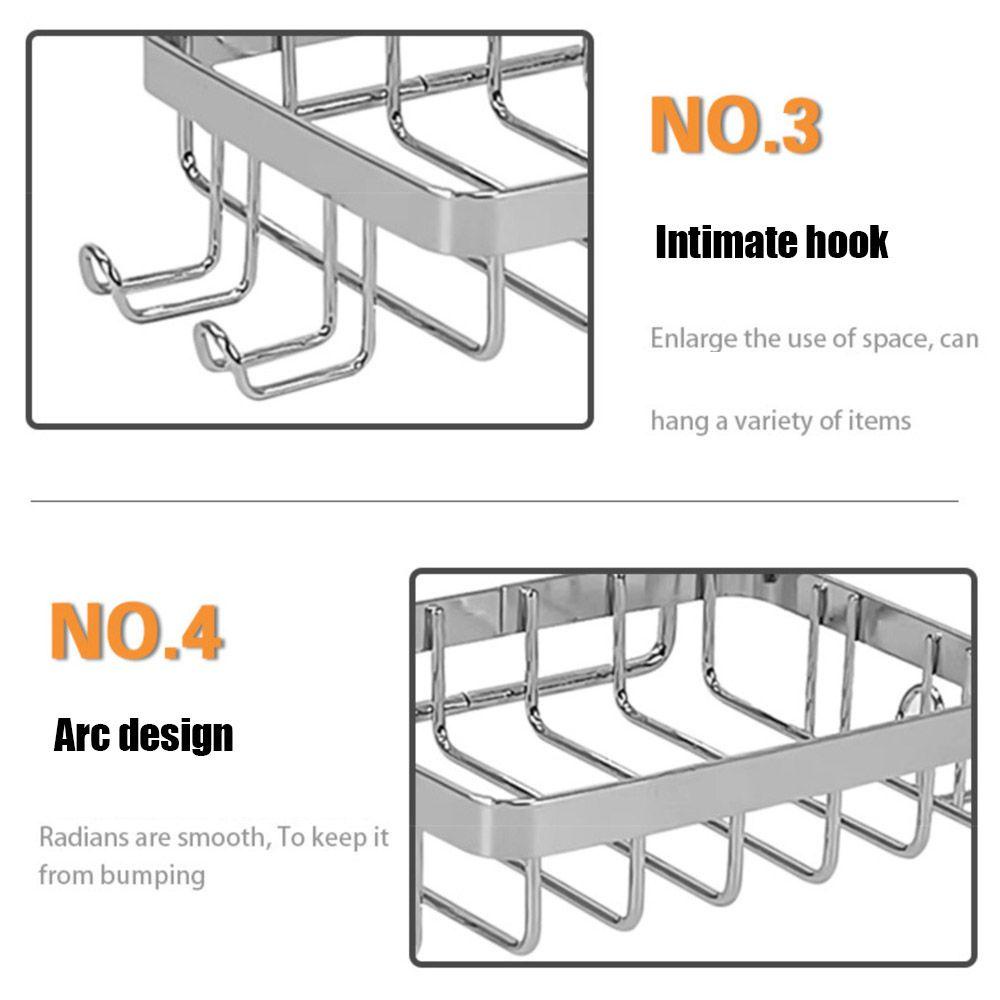 NO.3

Intimate hook

Enlarge the use of space, can

hang a variety of items

NO.4

Arc design

Radians are smooth, To keep it from bumping