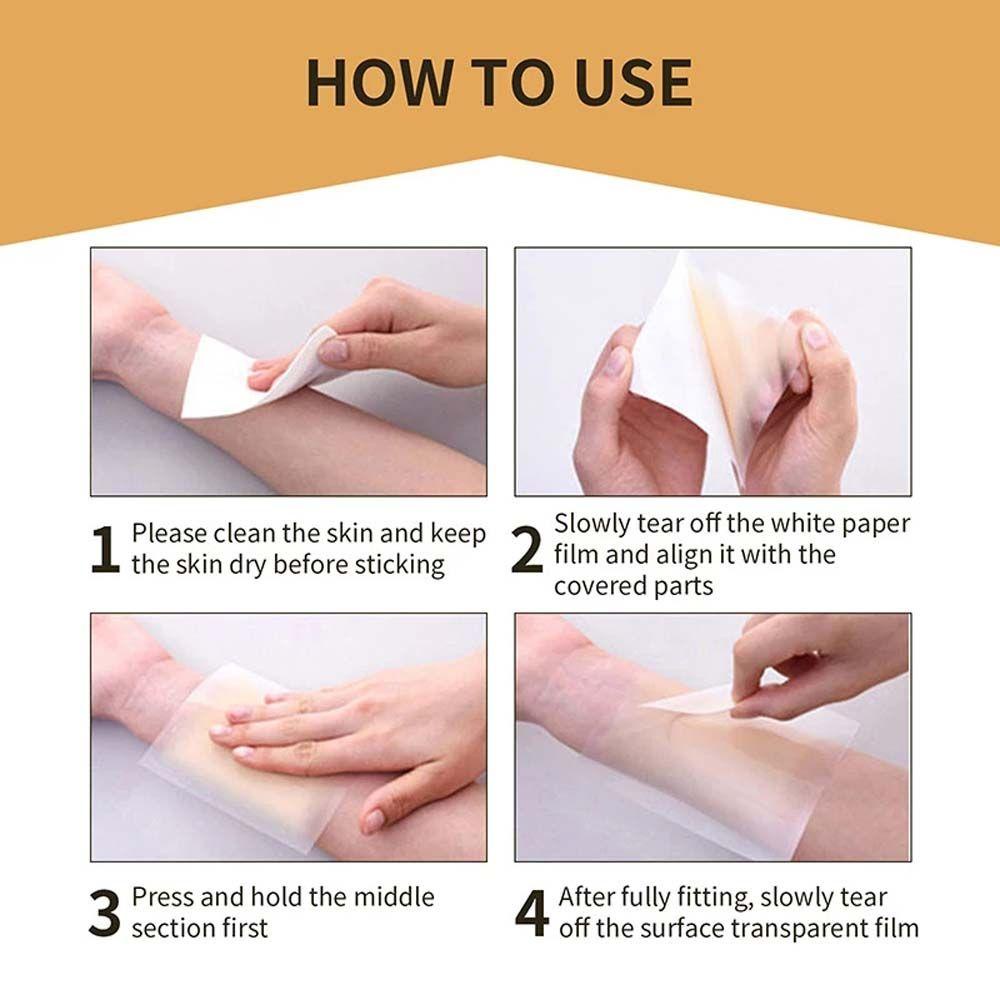 HOW TO USE

1 Please clean the skin and keep the skin dry before sticking

2 Slowly tear off the white paper film and align it with the covered parts

3 Press and hold the middle section first

4 After fully fitting, slowly tear off the surface transparent film