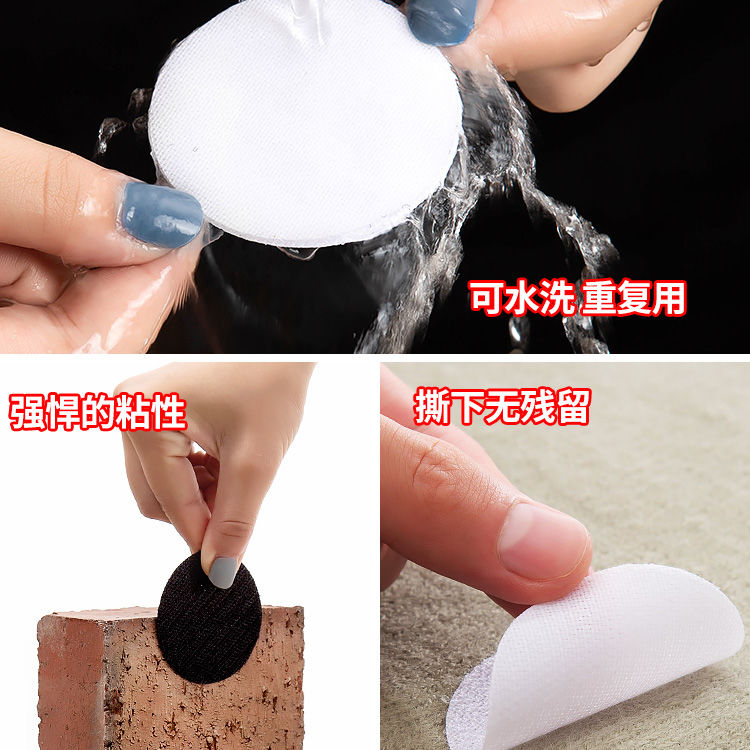 可水洗 重复用

强悍的粘性

撕下无残留