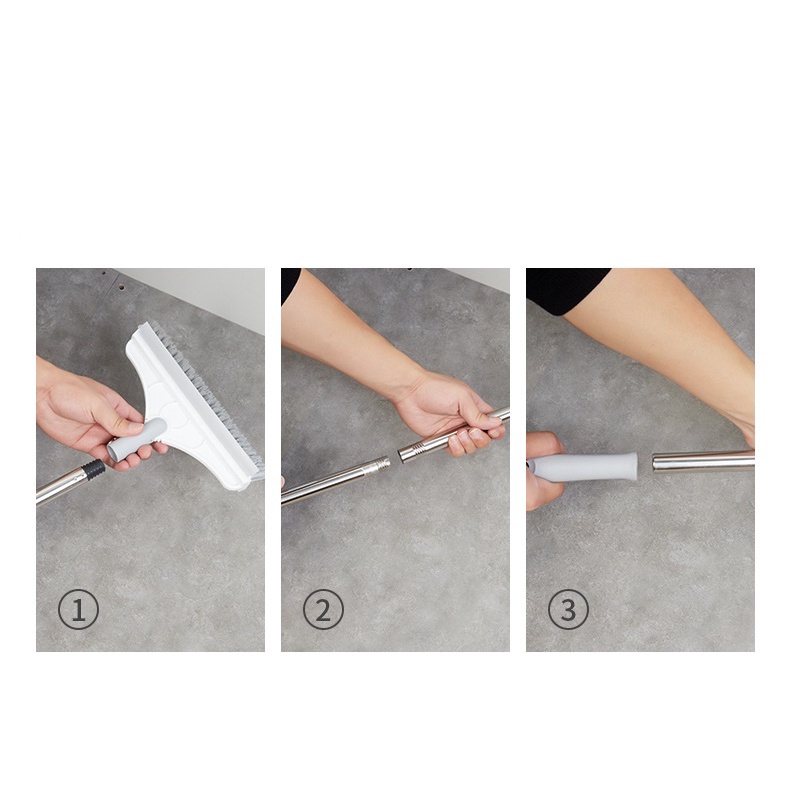 ①

②

③