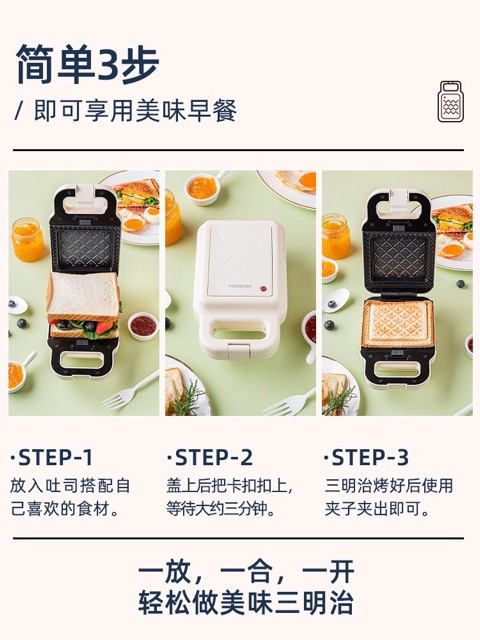 简单3步

/ 即可享用美味早餐

TORSOM

·STEP-1
放入吐司搭配自己喜欢的食材。

·STEP-2
盖上后把卡扣扣上，等待大约三分钟。

·STEP-3
三明治烤好后使用夹子夹出即可。

一放，一合，一开
轻松做美味三明治