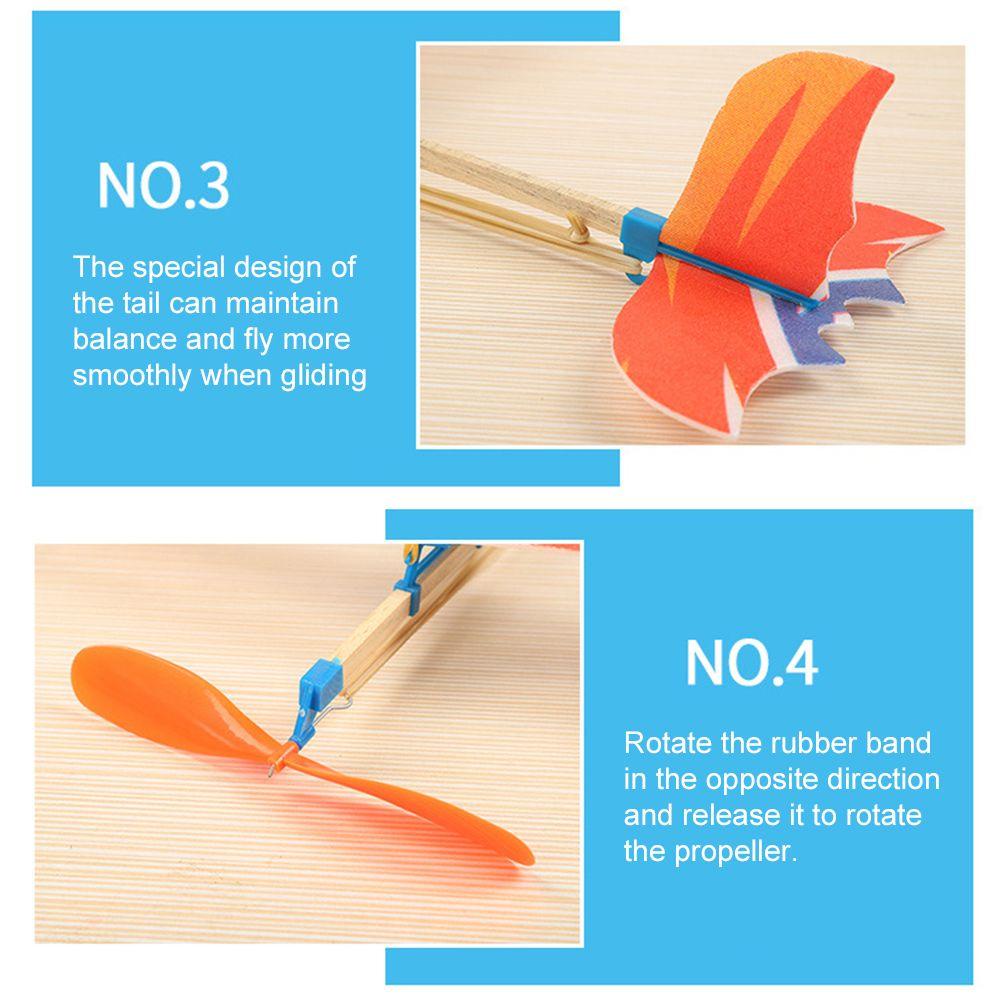 NO.3

The special design of the tail can maintain balance and fly more smoothly when gliding

NO.4

Rotate the rubber band in the opposite direction and release it to rotate the propeller.