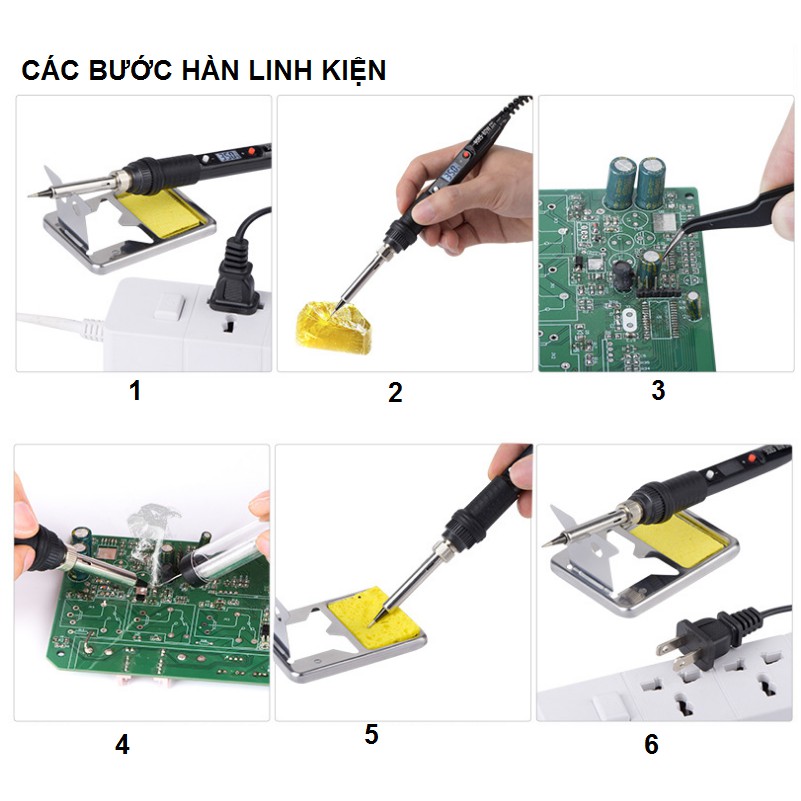 CÁC BƯỚC HÀN LINH KIỆN

1

2

3

4

5

6