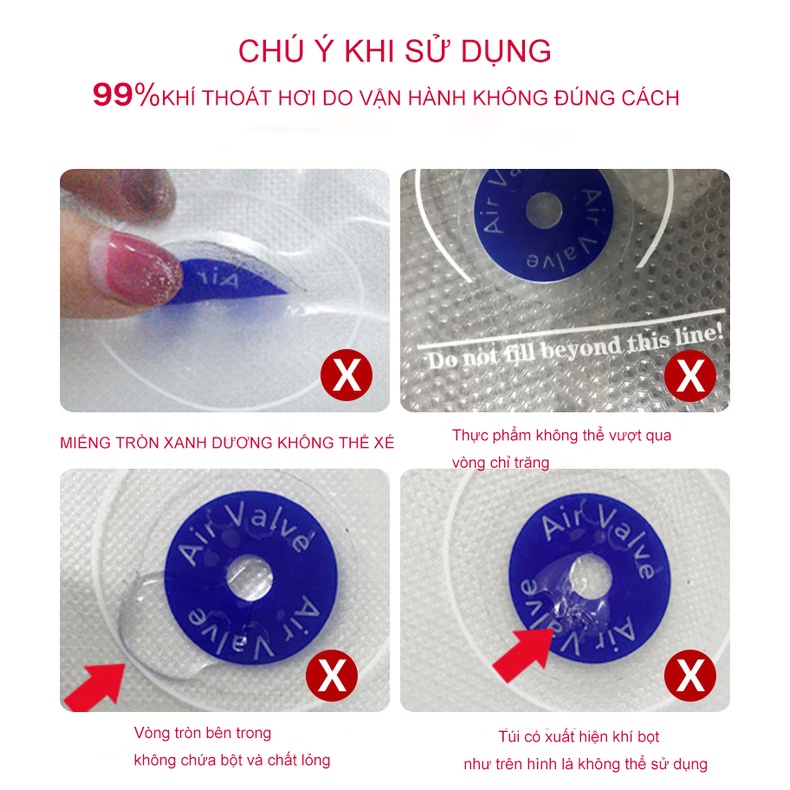 CHÚ Ý KHI SỬ DỤNG

99%KHÍ THOÁT HƠI DO VẬN HÀNH KHÔNG ĐÚNG CÁCH

Air

X

Air Valve

Do not fill beyond this line!

X

MIẾNG TRÒN XANH DƯƠNG KHÔNG THỂ XÉ

Thực phẩm không thể vượt qua vòng chỉ trăng

Air Valve
Air Valve

X

Air Valve
Air Valve

X

Vòng tròn bên trong không chứa bột và chất lỏng

Túi có xuất hiện khí bọt như trên hình là không thể sử dụng