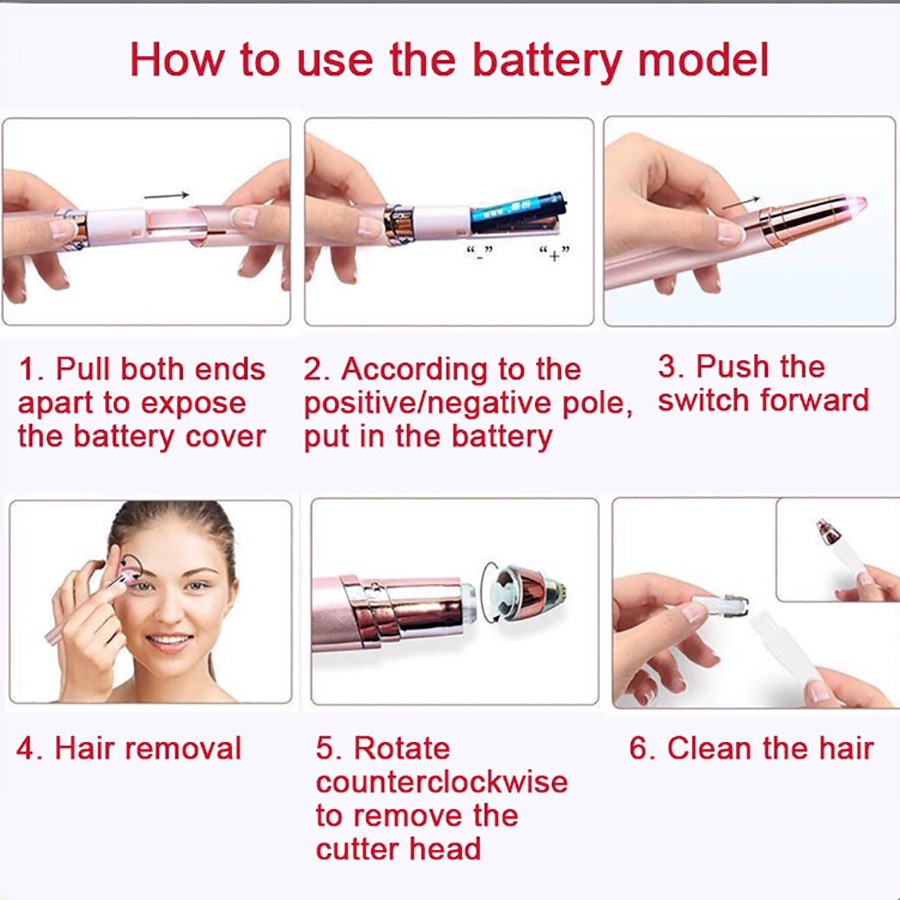 How to use the battery model

"-" "+"

1. Pull both ends apart to expose the battery cover

2. According to the positive/negative pole, put in the battery

3. Push the switch forward

4. Hair removal

5. Rotate counterclockwise to remove the cutter head

6. Clean the hair